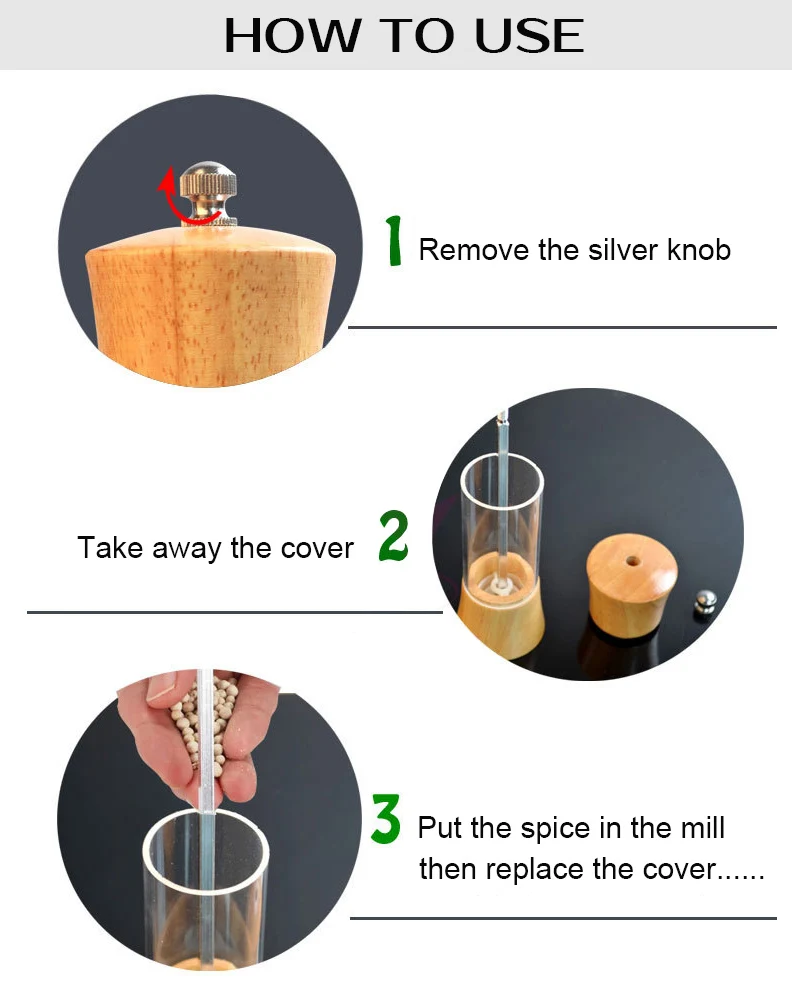 HOW TO USE

1 Remove the silver knob

Take away the cover 2

3 Put the spice in the mill then replace the cover......