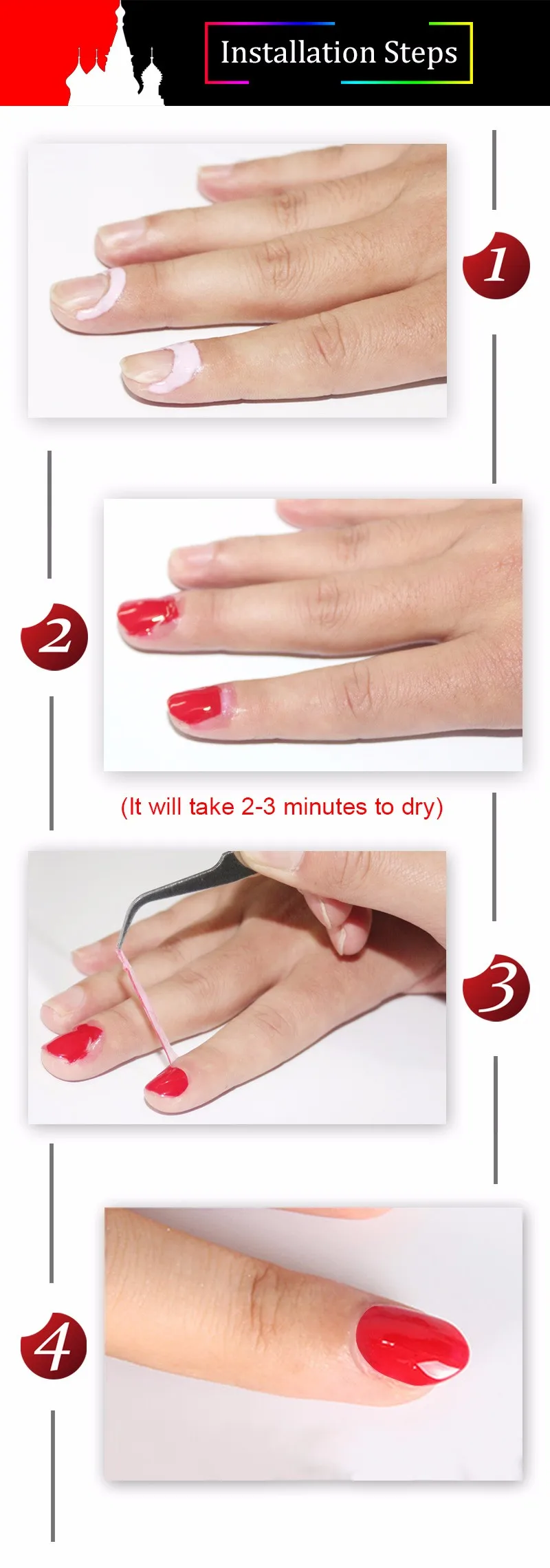 Installation Steps

1

2

(It will take 2-3 minutes to dry)

3

4