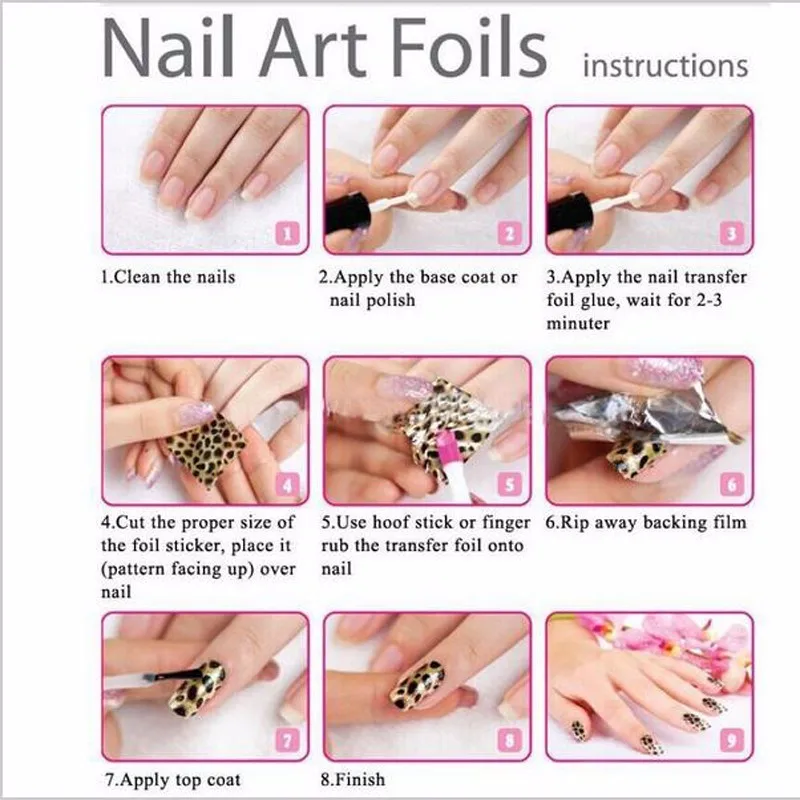 Nail Art Foils instructions

1

1.Clean the nails

2

2.Apply the base coat or nail polish

3

3.Apply the nail transfer foil glue, wait for 2-3 minuter

4

4.Cut the proper size of the foil sticker, place it (pattern facing up) over nail

5

5.Use hoof stick or finger rub the transfer foil onto nail

6

6.Rip away backing film

7

7.Apply top coat

8

8.Finish

9