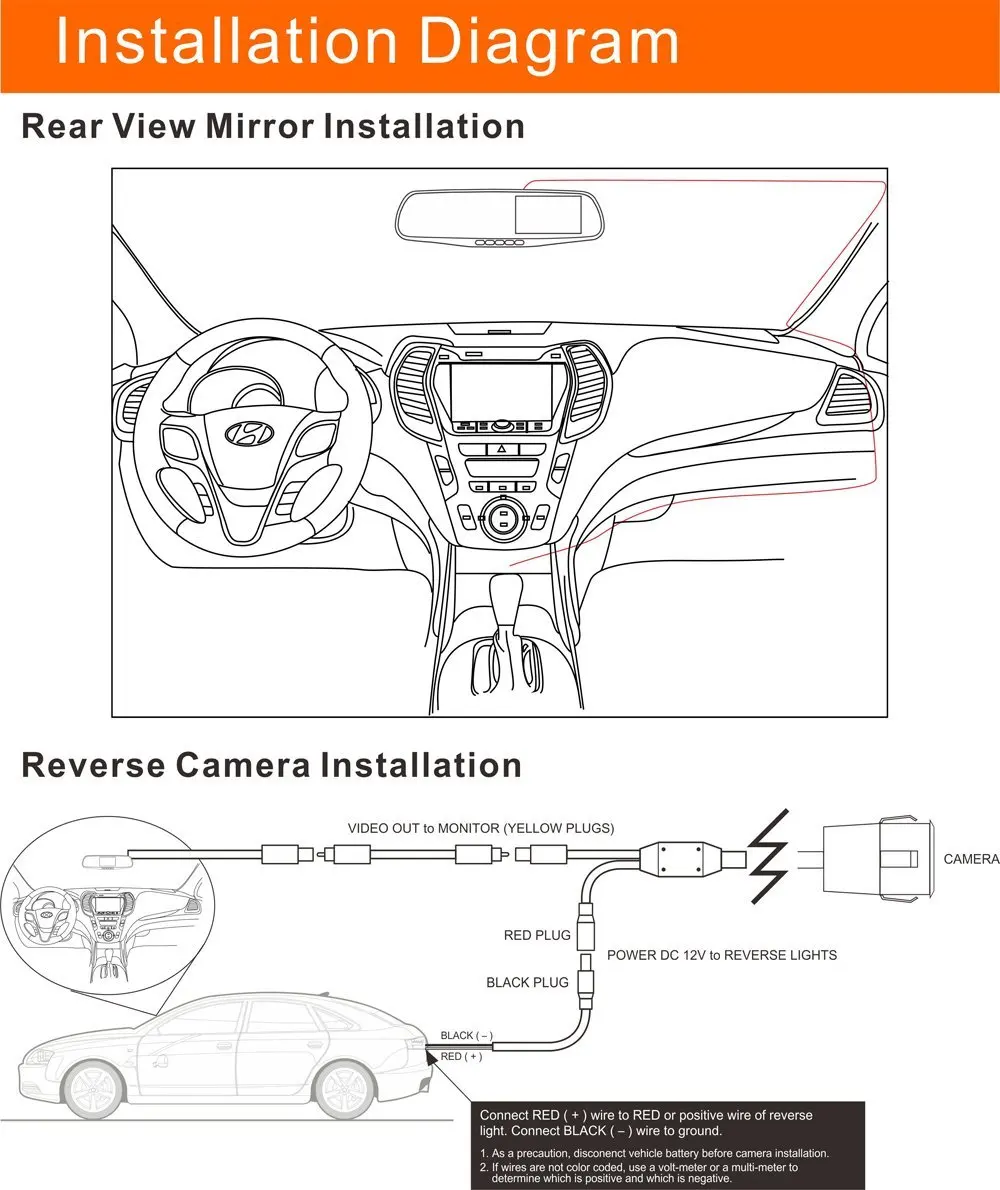 Installation Diagram

Rear View Mirror Installation

Reverse Camera Installation

VIDEO OUT to MONITOR (YELLOW PLUGS)

CAMERA

RED PLUG

POWER DC 12V to REVERSE LIGHTS

BLACK PLUG

BLACK ( – )

RED ( + )

Connect RED ( + ) wire to RED or positive wire of reverse light. Connect BLACK ( – ) wire to ground.

1. As a precaution, disconenct vehicle battery before camera installation.
2. If wires are not color coded, use a volt-meter or a multi-meter to determine which is positive and which is negative.