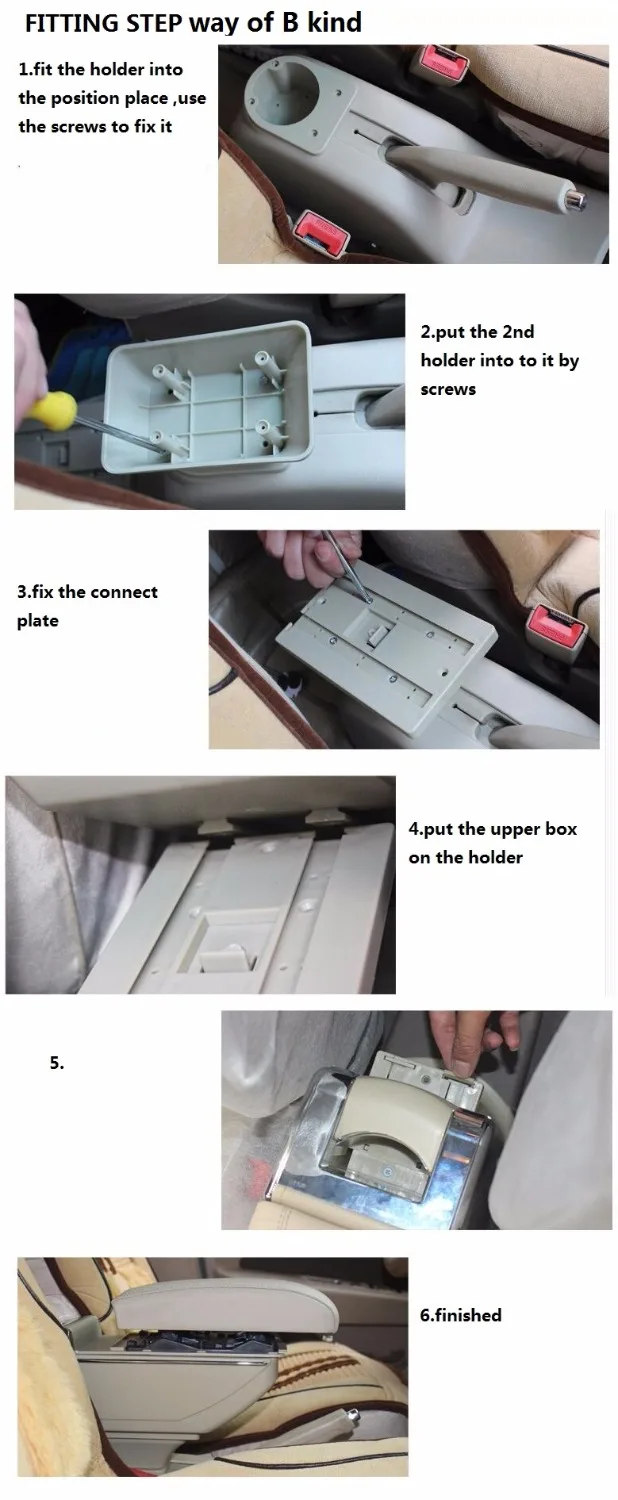 FITTING STEP way of B kind

1.fit the holder into the position place ,use the screws to fix it

2.put the 2nd holder into to it by screws

3.fix the connect plate

4.put the upper box on the holder

5.

6.finished