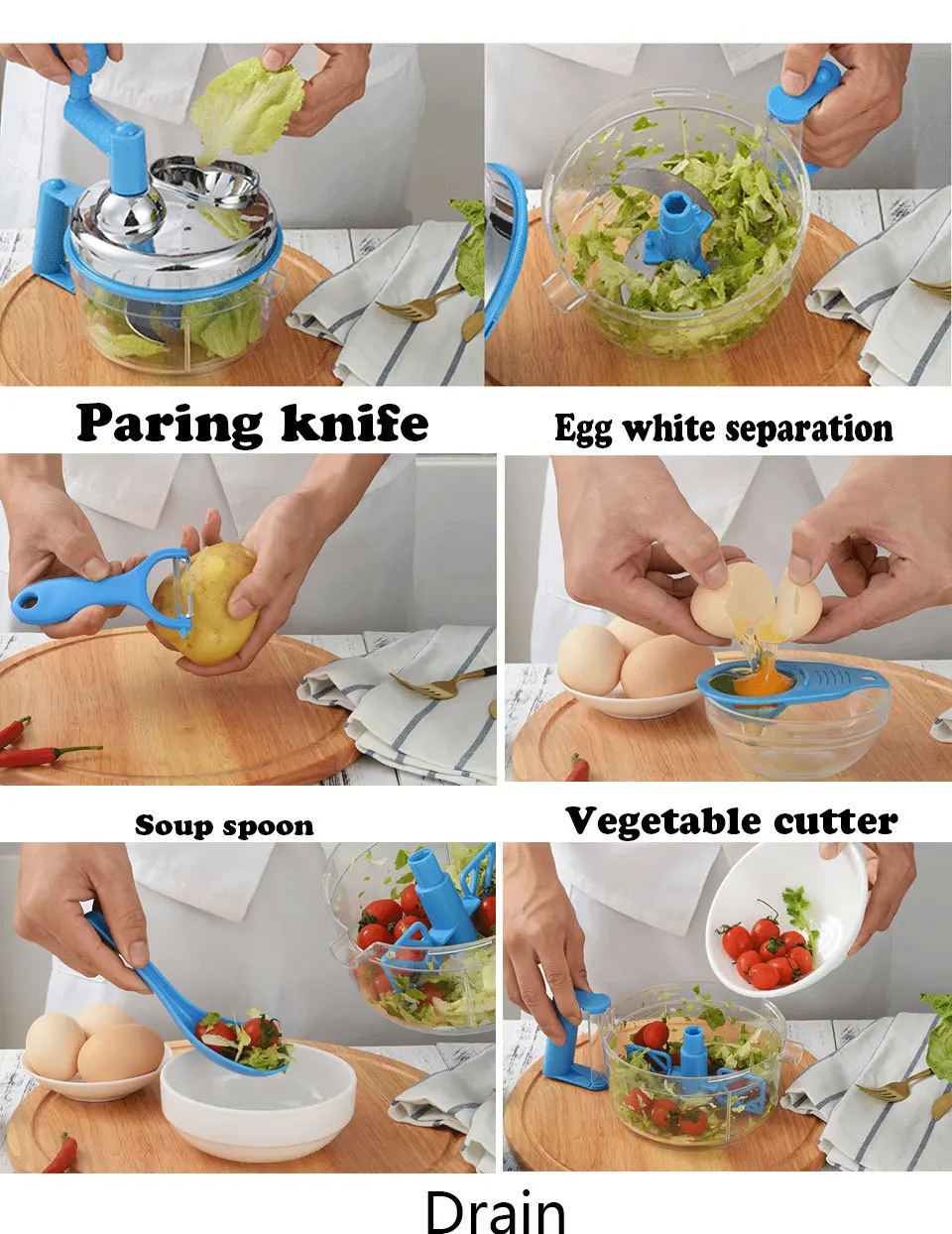 Paring knife

Egg white separation

Soup spoon

Vegetable cutter

Drain