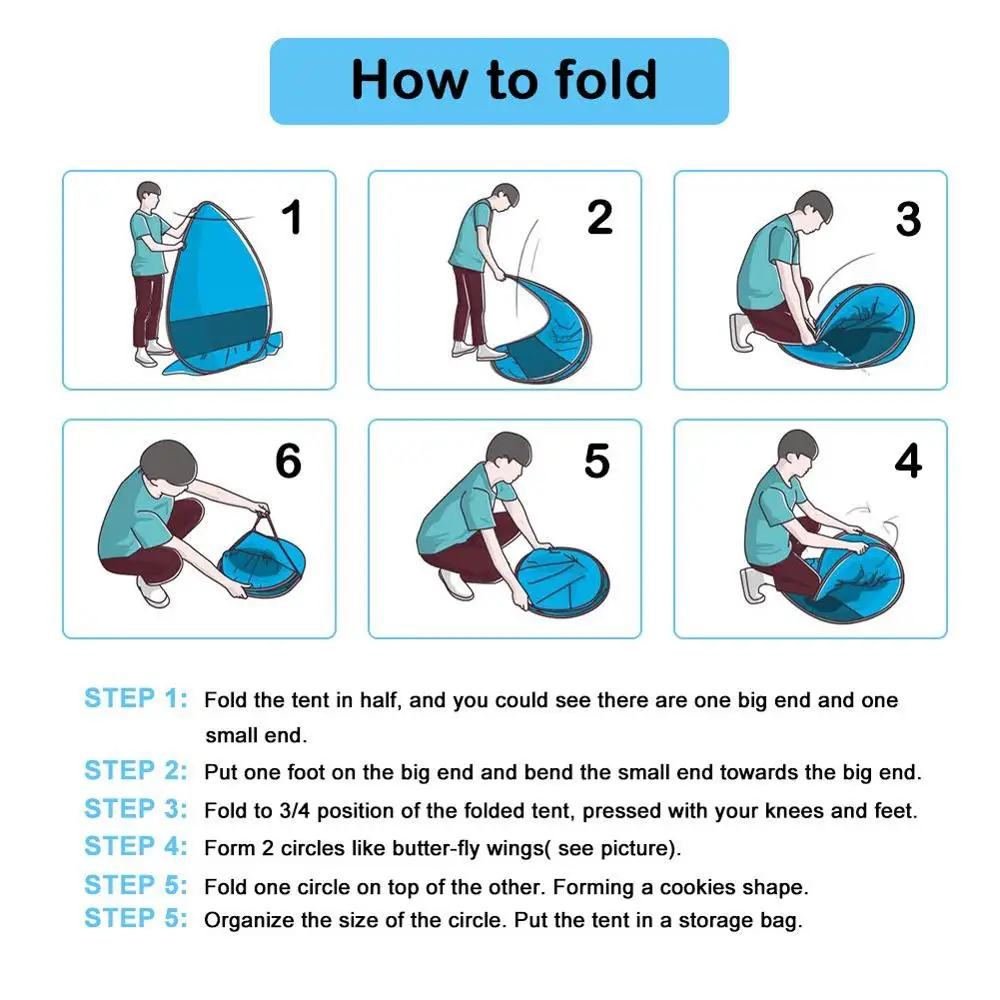 How to fold

1

2

3

6

5

4

STEP 1: Fold the tent in half, and you could see there are one big end and one small end.

STEP 2: Put one foot on the big end and bend the small end towards the big end.

STEP 3: Fold to 3/4 position of the folded tent, pressed with your knees and feet.

STEP 4: Form 2 circles like butter-fly wings( see picture).

STEP 5: Fold one circle on top of the other. Forming a cookies shape.

STEP 5: Organize the size of the circle. Put the tent in a storage bag.