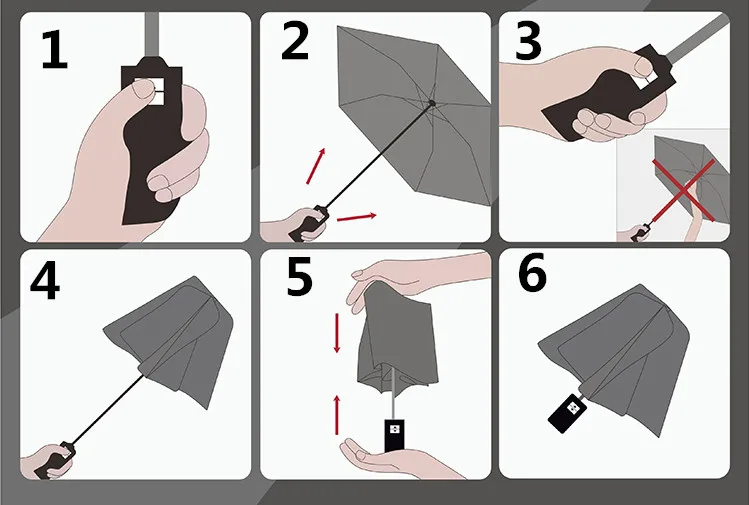 1
2
3
4
5
6