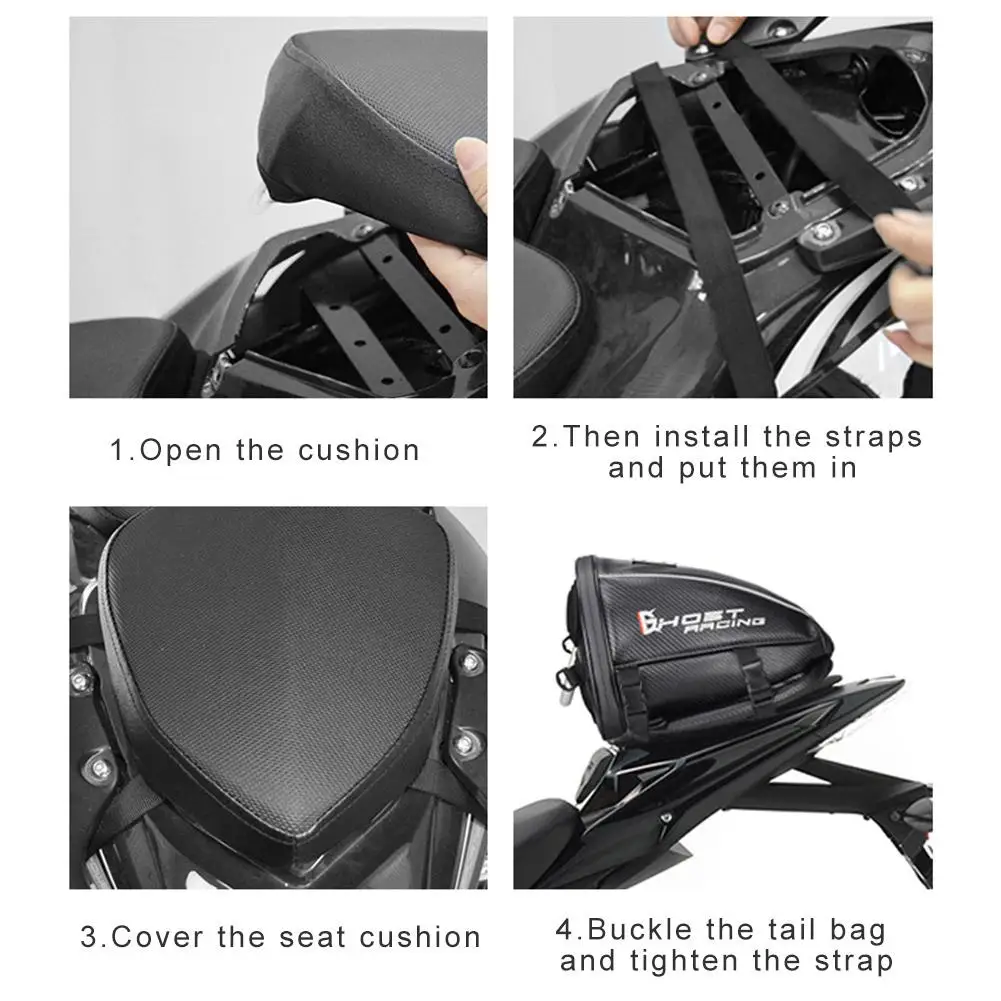 1.Open the cushion

2.Then install the straps and put them in

3.Cover the seat cushion

GHOST RACING

4.Buckle the tail bag and tighten the strap