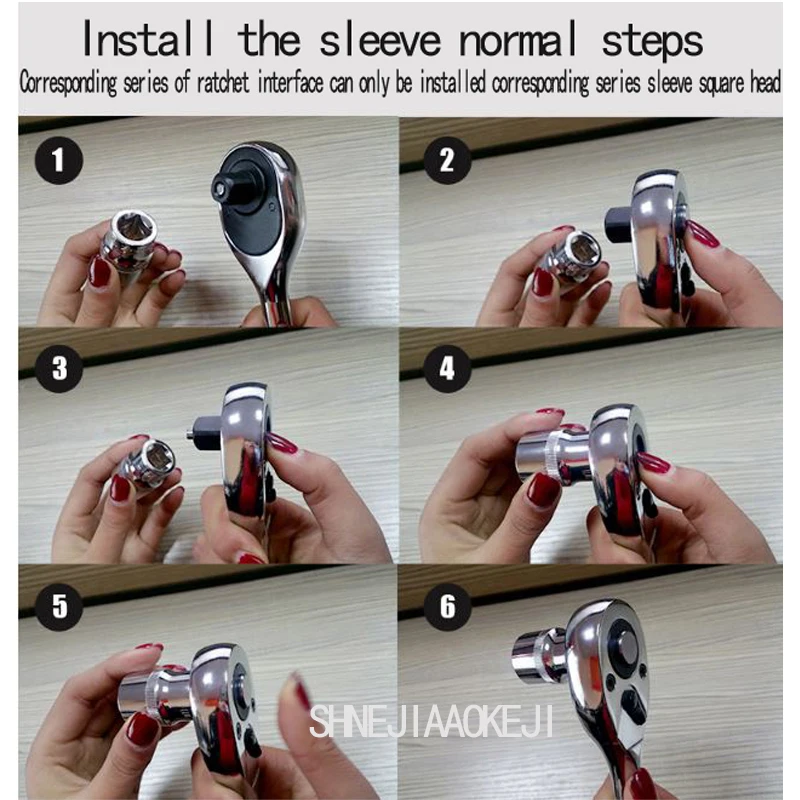 Install the sleeve normal steps

Corresponding series of ratchet interface can only be installed corresponding series sleeve square head

1

2

3

4

5

6

SHNEJIAAOKEJI