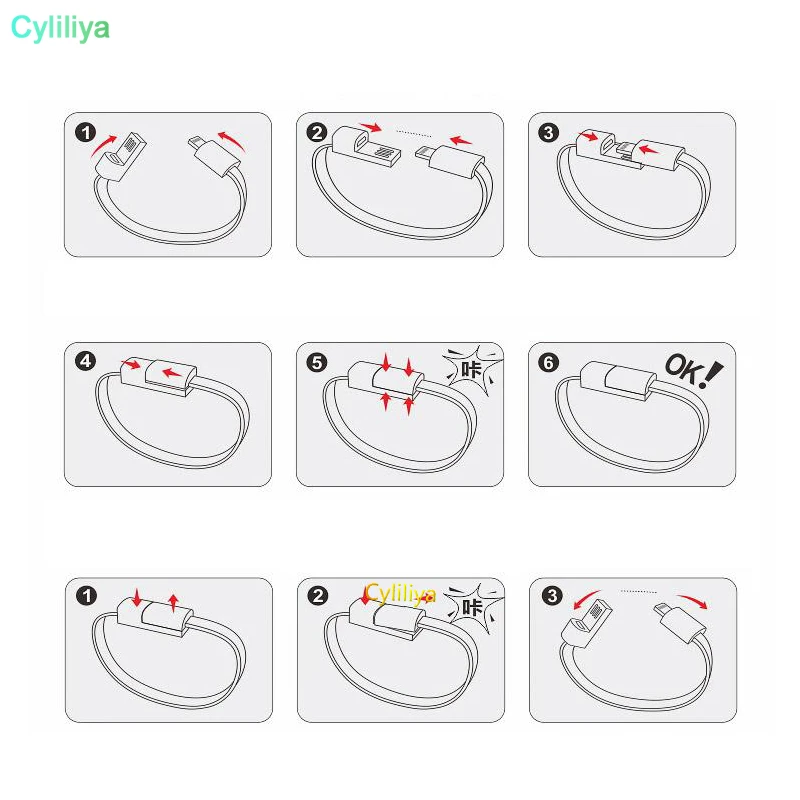 Cyliliya

1

2

3

4

5 咔

6 OK!

1

2 Cyliliya 咔

3