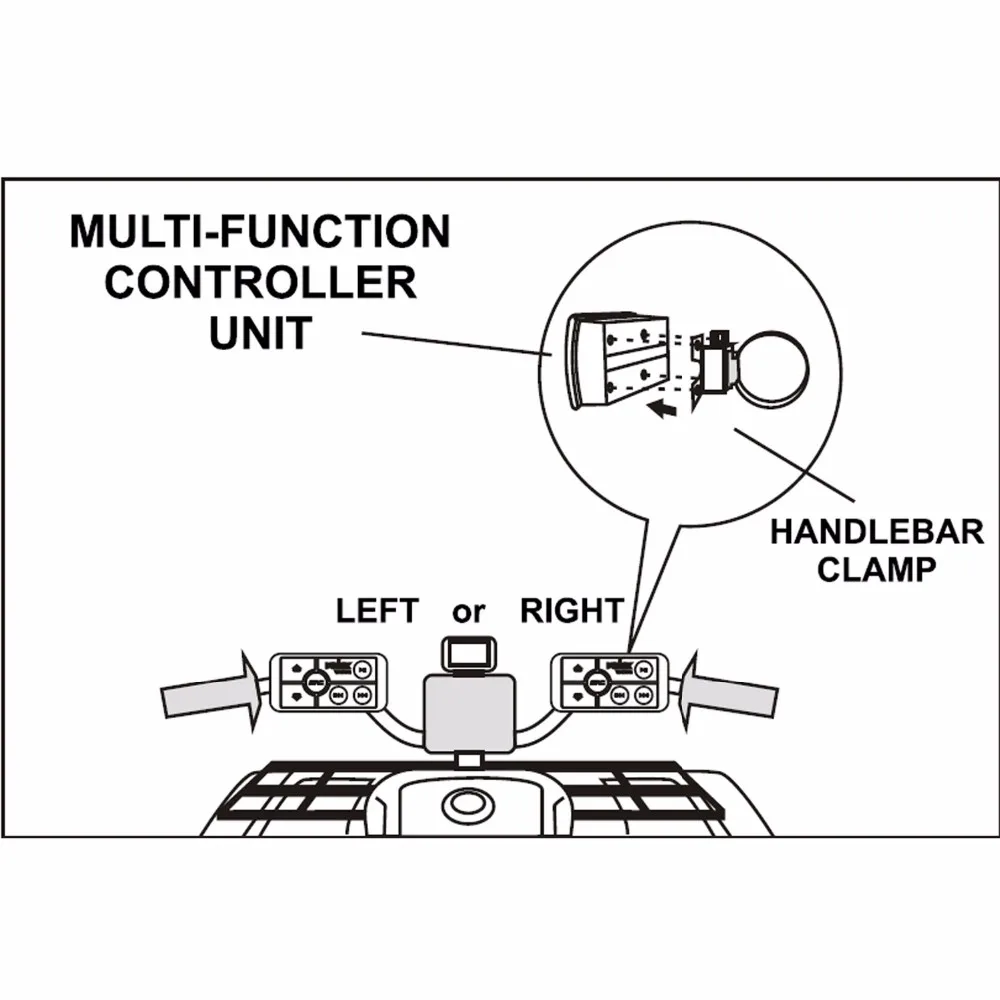 MULTI-FUNCTION CONTROLLER UNIT

HANDLEBAR CLAMP

LEFT or RIGHT