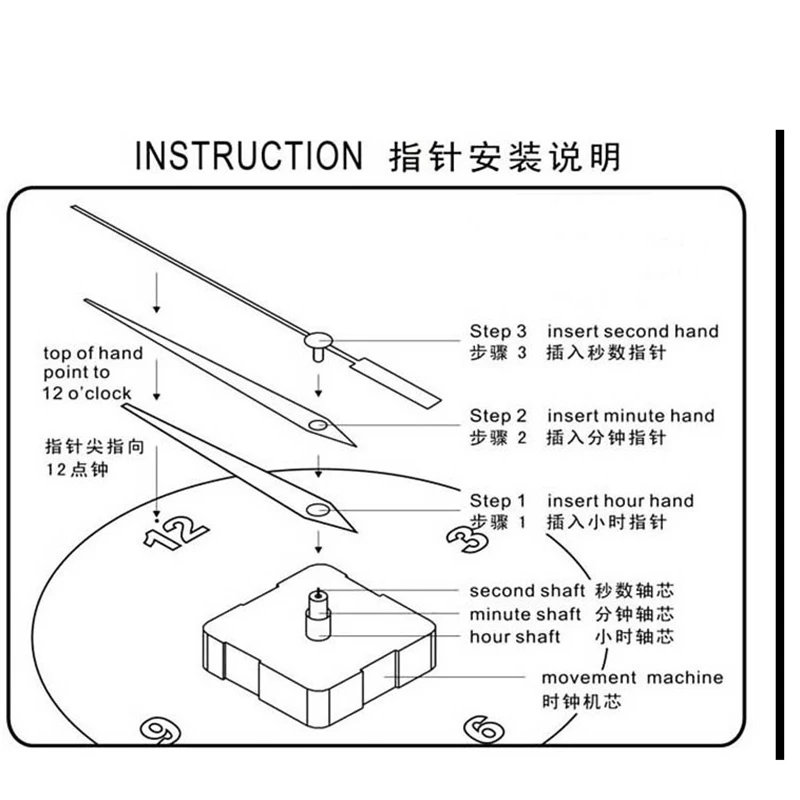 INSTRUCTION 指针安装说明

top of hand point to 12 o'clock

指针尖指向 12点钟

Step 3 insert second hand
步骤 3 插入秒数指针

Step 2 insert minute hand
步骤 2 插入分钟指针

Step 1 insert hour hand
步骤 1 插入小时指针

12

3

second shaft 秒数轴芯
minute shaft 分钟轴芯
hour shaft 小时轴芯

movement machine
时钟机芯

9

6