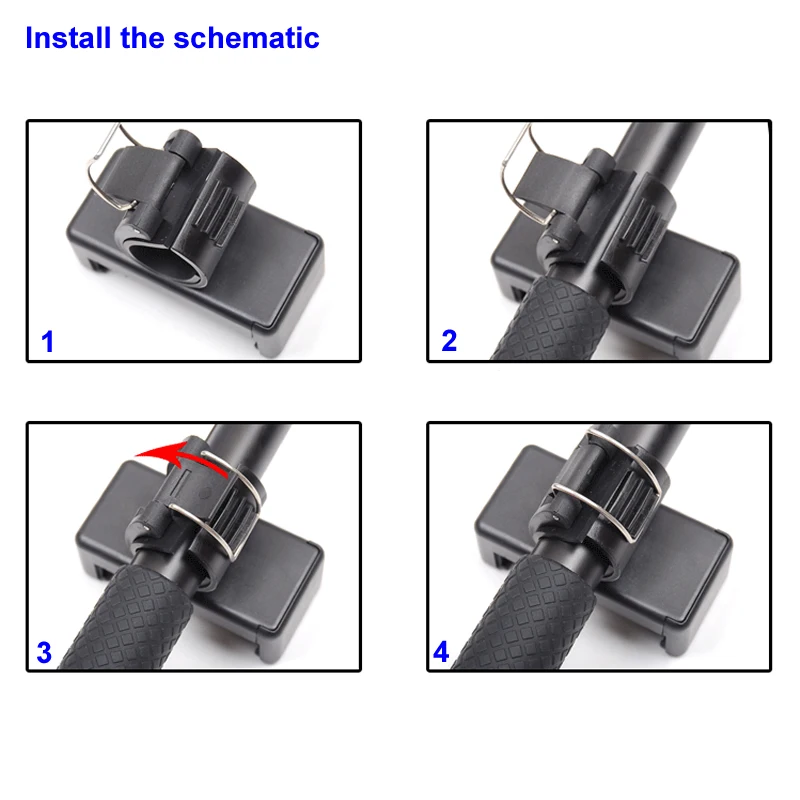 Install the schematic

1

2

3

4