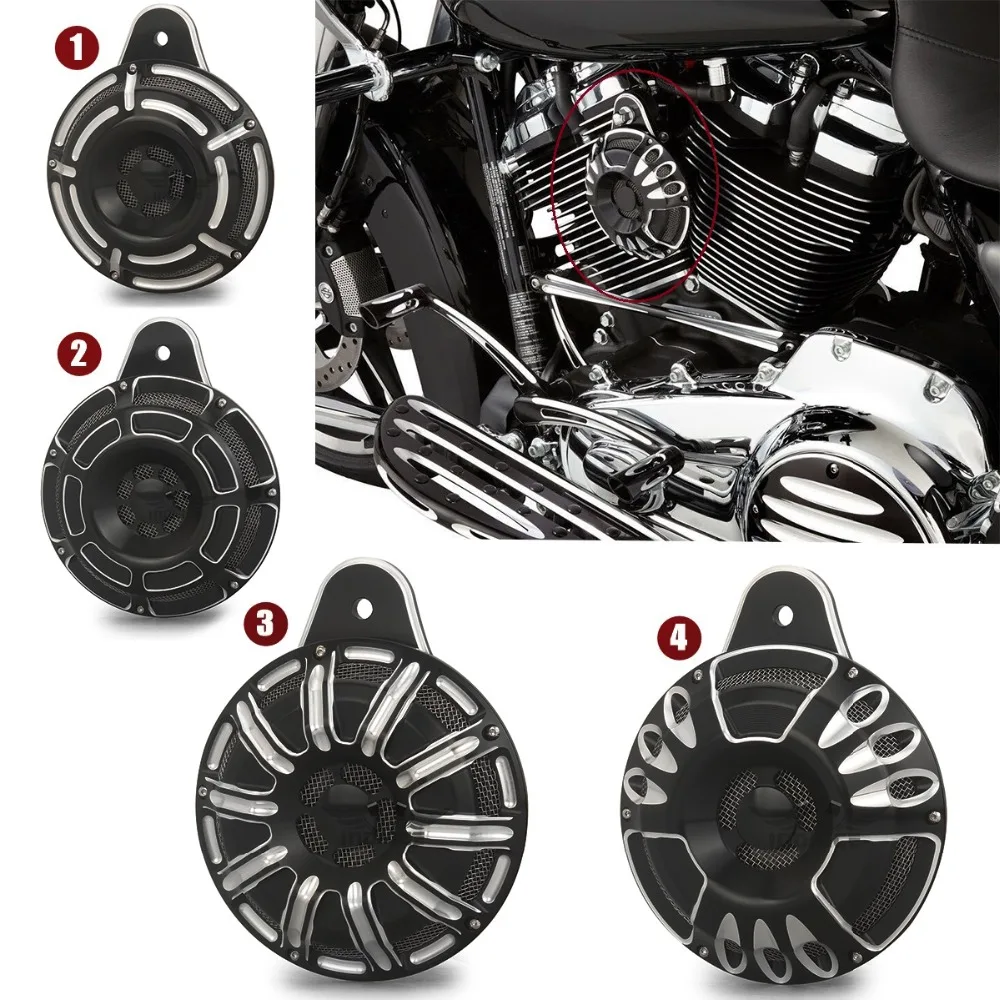 1
2
3
4