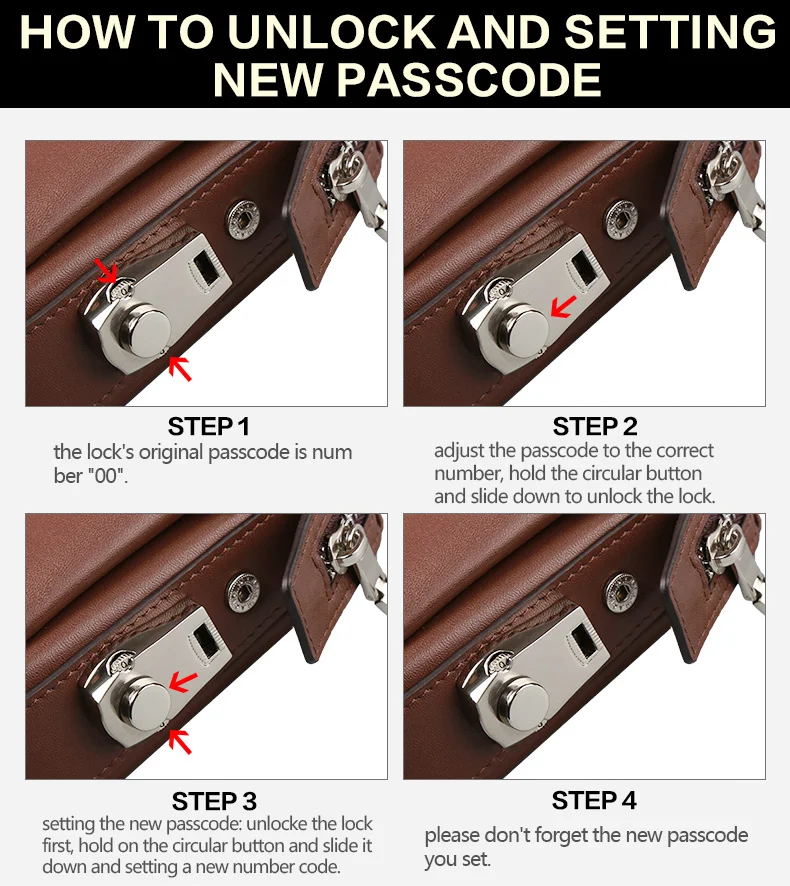 HOW TO UNLOCK AND SETTING NEW PASSCODE

STEP 1
the lock's original passcode is num ber "00".

STEP 2
adjust the passcode to the correct number, hold the circular button and slide down to unlock the lock.

STEP 3
setting the new passcode: unlocke the lock first, hold on the circular button and slide it down and setting a new number code.

STEP 4
please don't forget the new passcode you set.