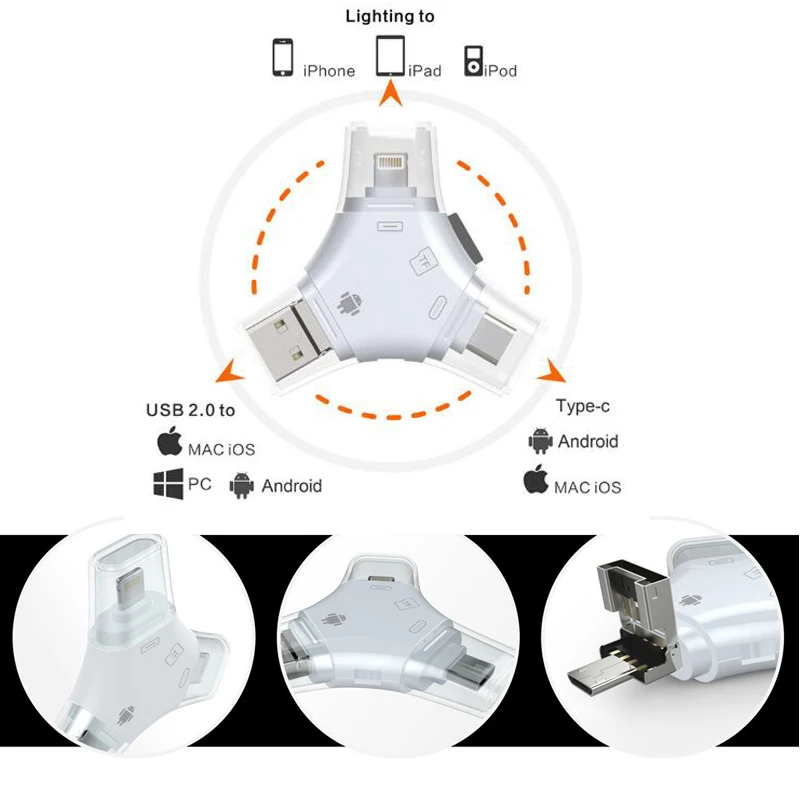 Lighting to

iPhone iPad iPod

TF

USB 2.0 to

MAC iOS

PC Android

Type-c

Android

MAC iOS