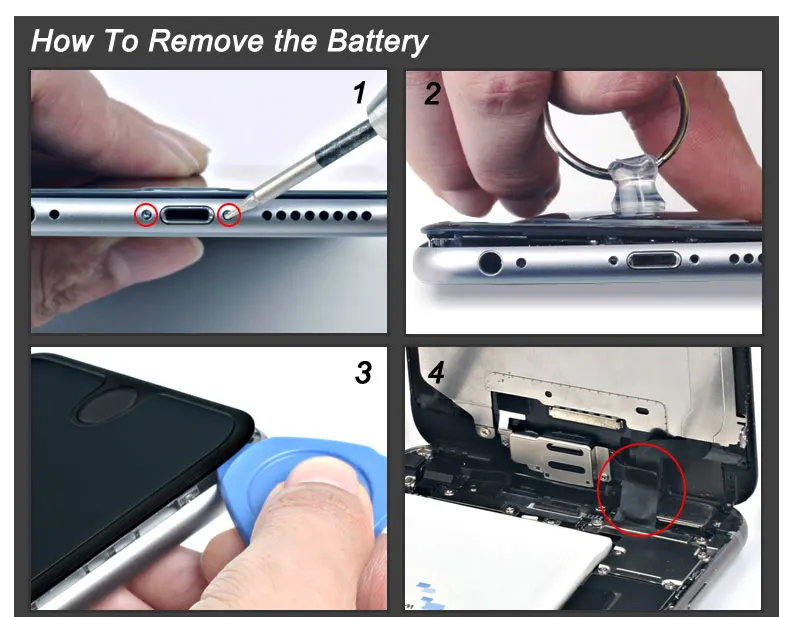 How To Remove the Battery

1

2

3

4