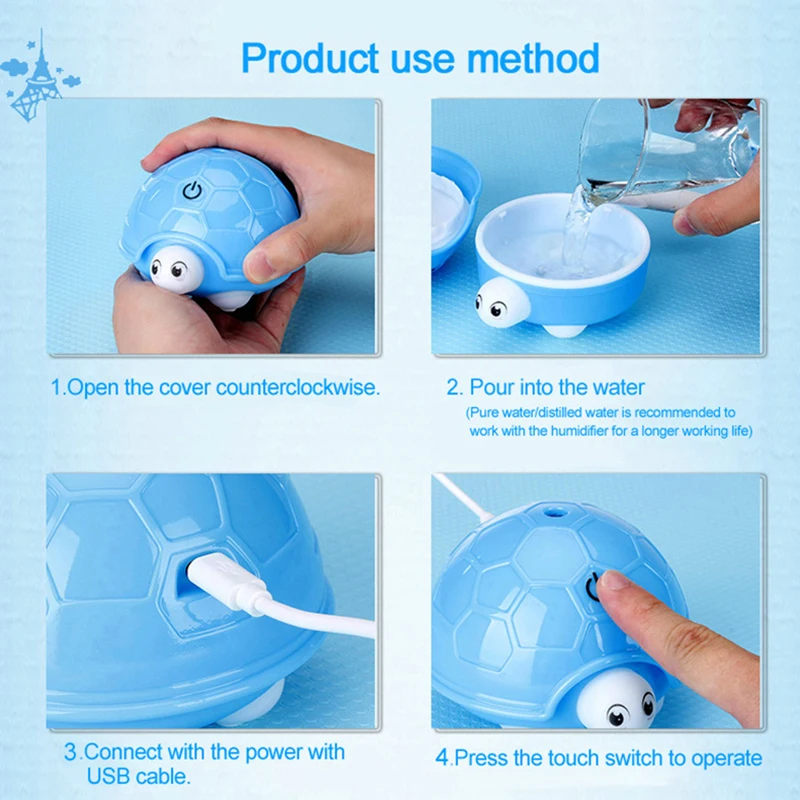 Product use method

1.Open the cover counterclockwise.

2. Pour into the water
(Pure water/distilled water is recommended to work with the humidifier for a longer working life)

3.Connect with the power with USB cable.

4.Press the touch switch to operate