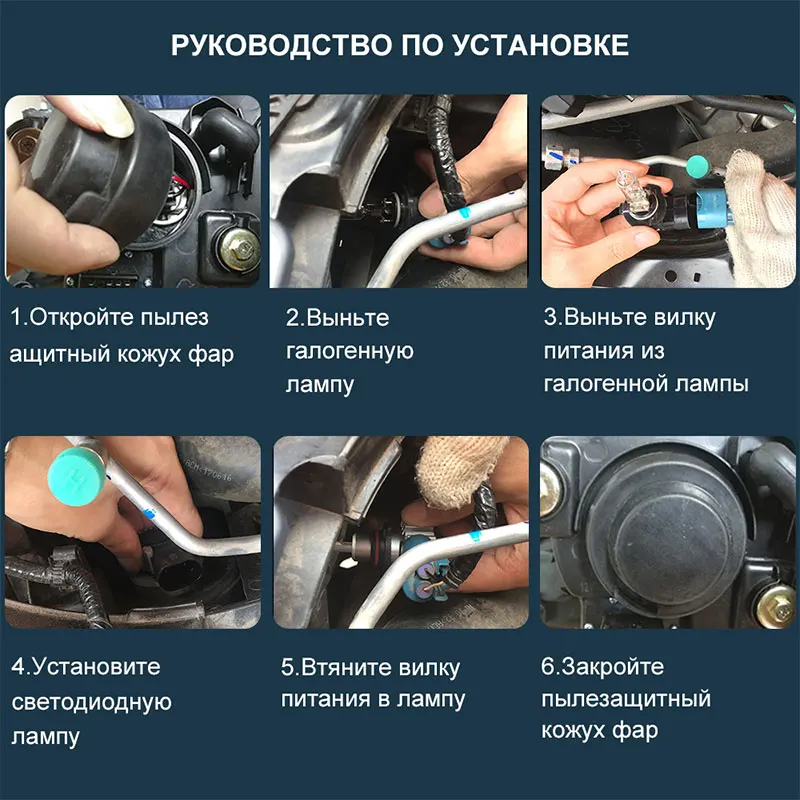 РУКОВОДСТВО ПО УСТАНОВКЕ

1.Откройте пылез ащитный кожух фар

2.Выньте галогенную лампу

3.Выньте вилку питания из галогенной лампы

4.Установите светодиодную лампу

5.Втяните вилку питания в лампу

6.Закройте пылезащитный кожух фар