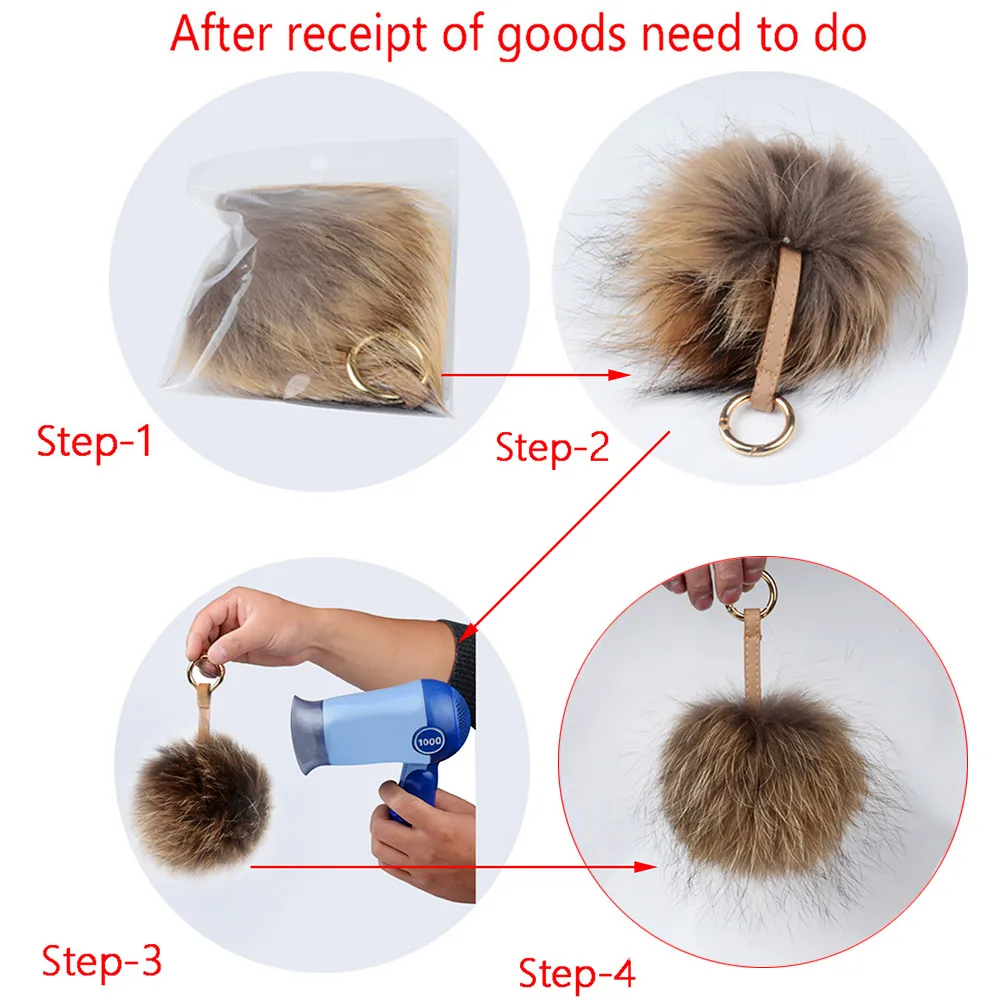 After receipt of goods need to do

Step-1

Step-2

1000

Step-3

Step-4