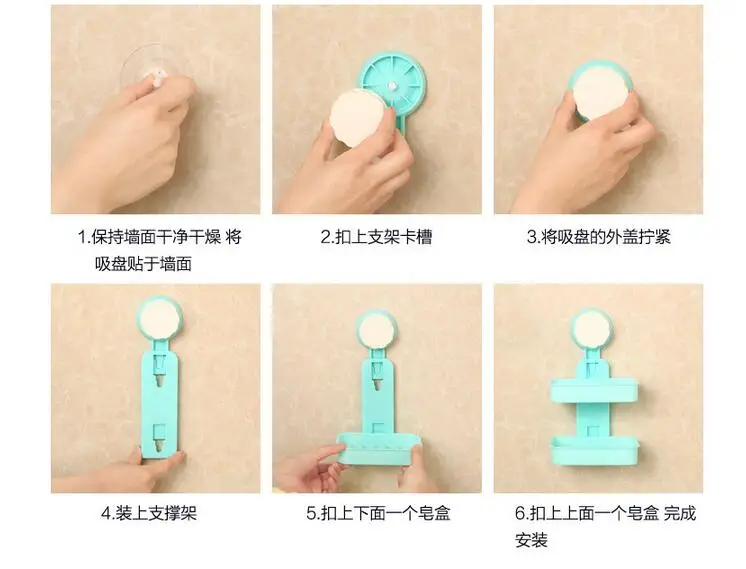 1.保持墙面干净干燥 将吸盘贴于墙面

2.扣上支架卡槽

3.将吸盘的外盖拧紧

4.装上支撑架

5.扣上下面一个皂盒

6.扣上上面一个皂盒 完成安装