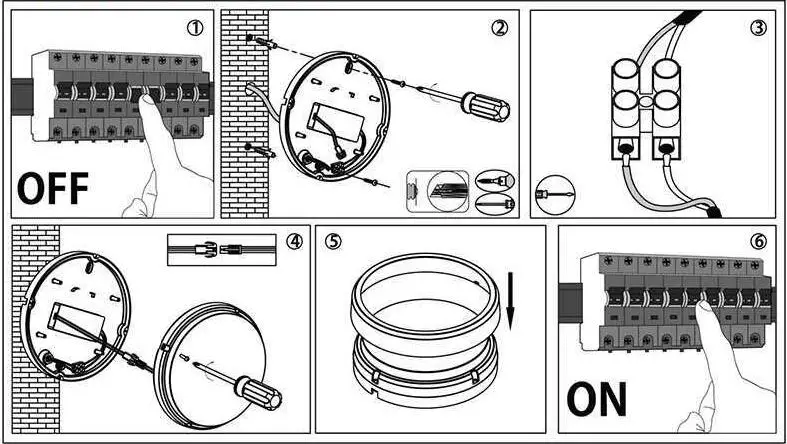 ①

OFF

②

③

④

⑤

⑥

ON