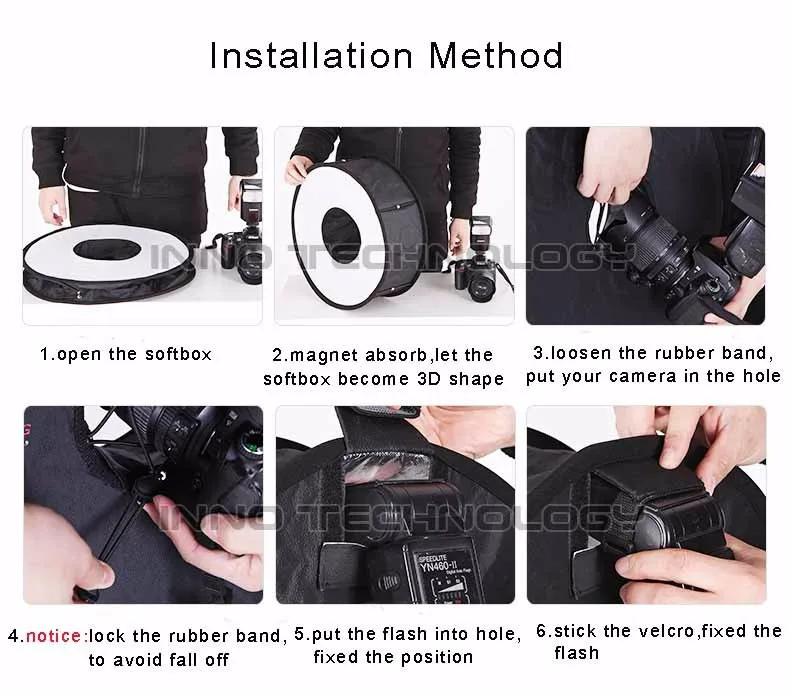 Installation Method

INNO TECHNOLOGY

1.open the softbox

2.magnet absorb,let the softbox become 3D shape

3.loosen the rubber band, put your camera in the hole

INNO TECHNOLOGY

SPEEDLITE
YN460-II

4.notice:lock the rubber band, to avoid fall off

5.put the flash into hole, fixed the position

6.stick the velcro,fixed the flash