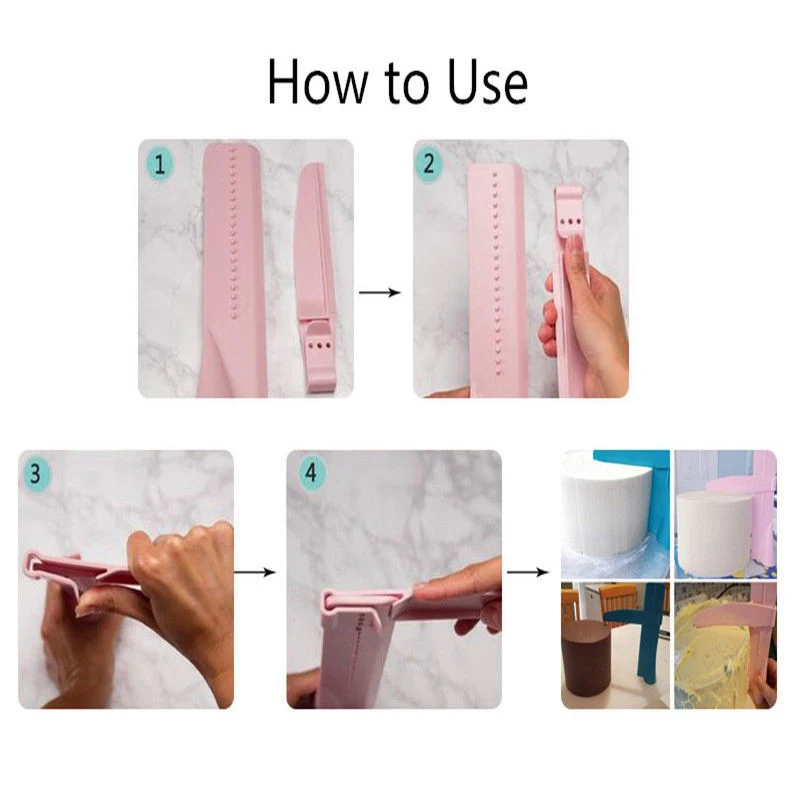 How to Use

1

2

3

4