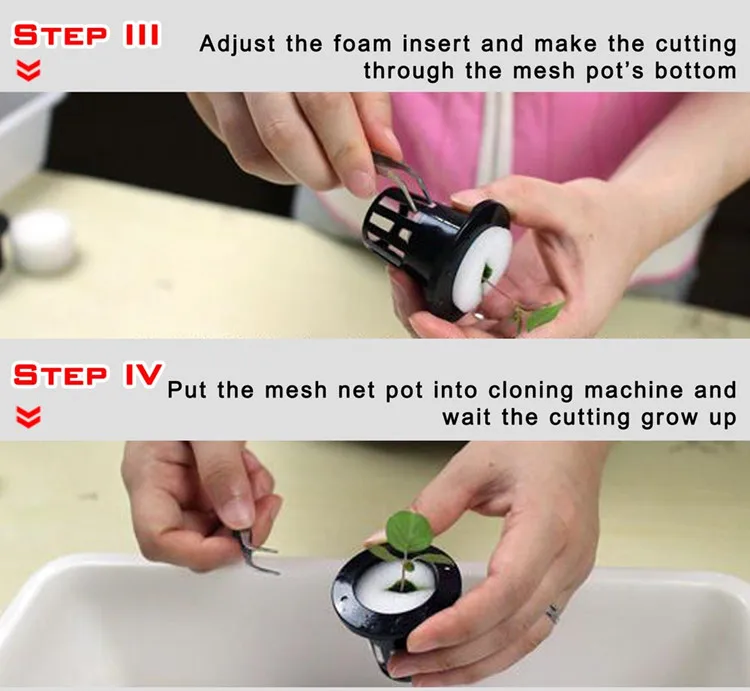 STEP III
Adjust the foam insert and make the cutting through the mesh pot's bottom

STEP IV
Put the mesh net pot into cloning machine and wait the cutting grow up