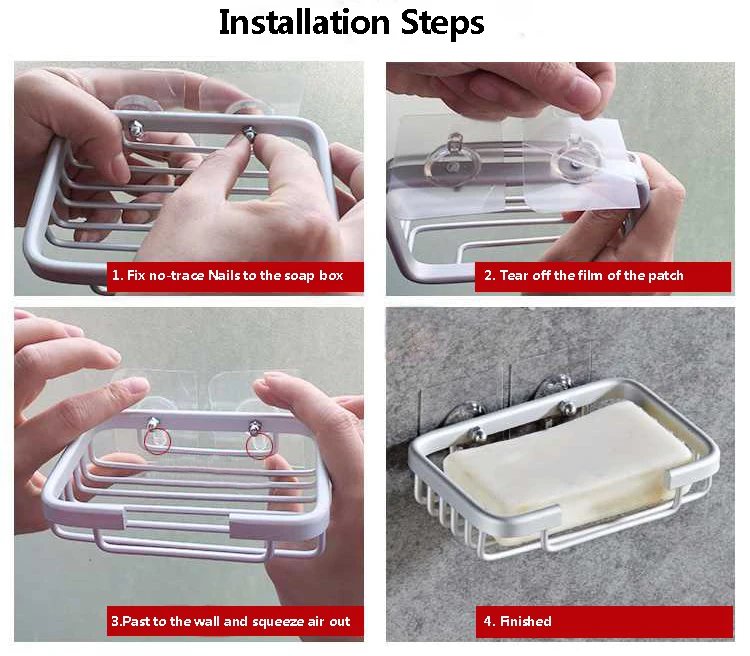 Installation Steps

1. Fix no-trace Nails to the soap box

2. Tear off the film of the patch

3.Past to the wall and squeeze air out

4. Finished