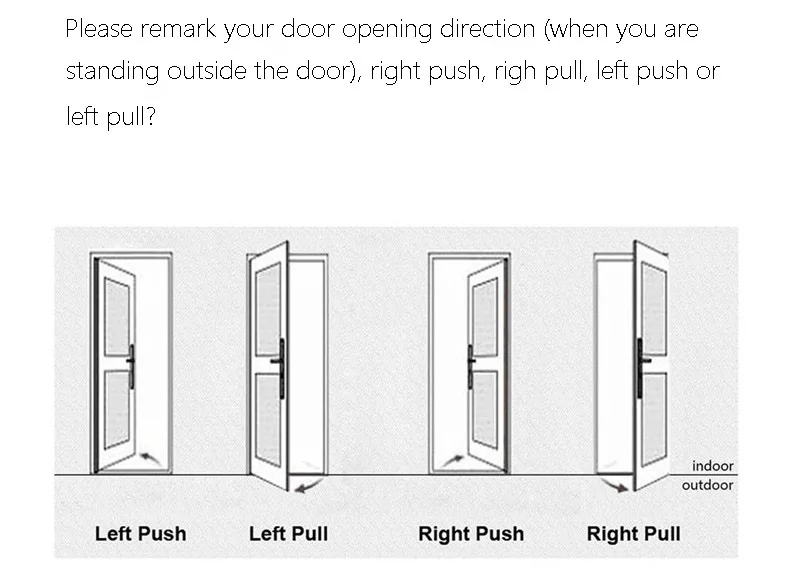 Please remark your door opening direction (when you are standing outside the door), right push, righ pull, left push or left pull?

indoor
outdoor

Left Push Left Pull Right Push Right Pull