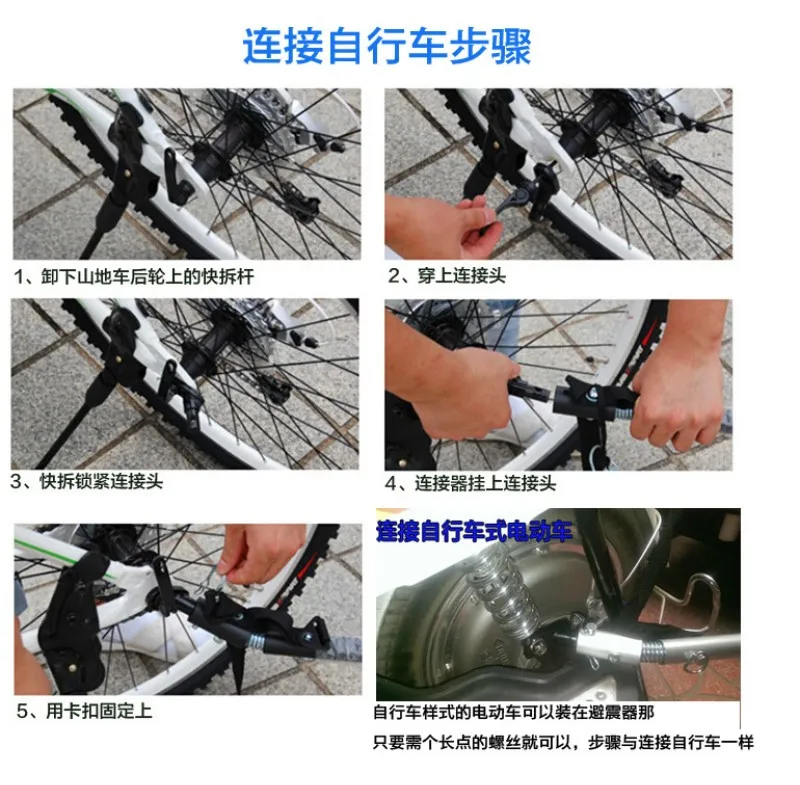 连接自行车步骤

1、卸下山地车后轮上的快拆杆

2、穿上连接头

3、快拆锁紧连接头

4、连接器挂上连接头

5、用卡扣固定上

连接自行车式电动车

自行车样式的电动车可以装在避震器那

只要需个长点的螺丝就可以，步骤与连接自行车一样