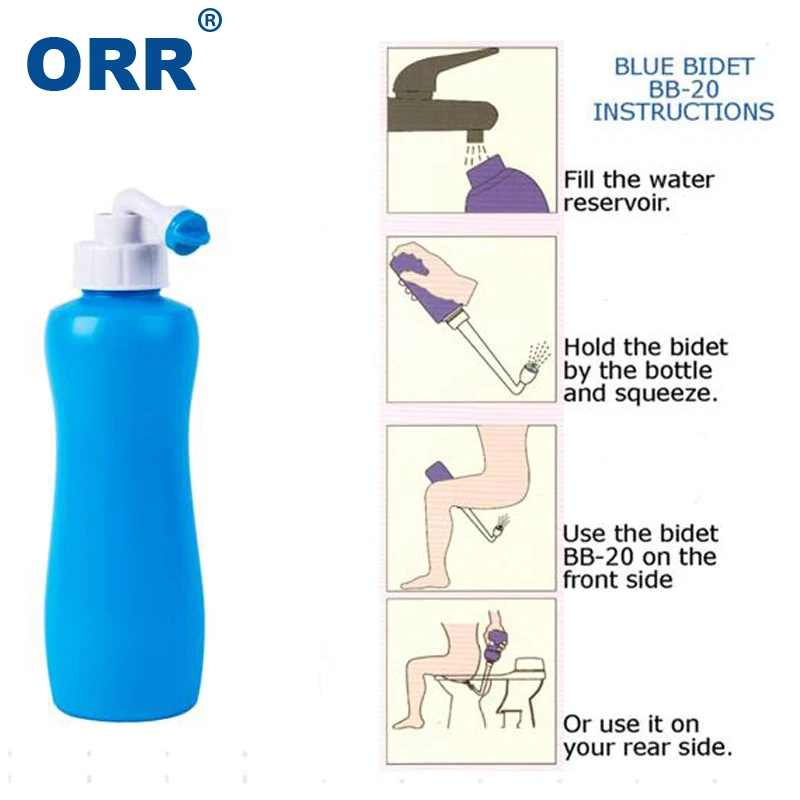 ORR®

BLUE BIDET
BB-20
INSTRUCTIONS

Fill the water reservoir.

Hold the bidet by the bottle and squeeze.

Use the bidet BB-20 on the front side

Or use it on your rear side.