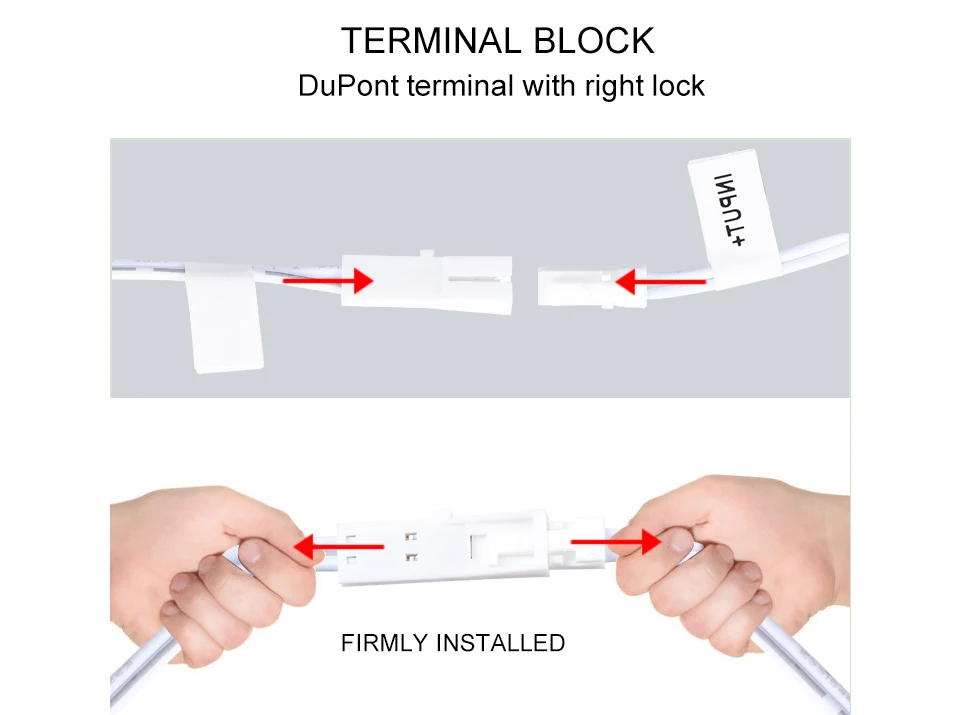 TERMINAL BLOCK
DuPont terminal with right lock

INPUT+

FIRMLY INSTALLED