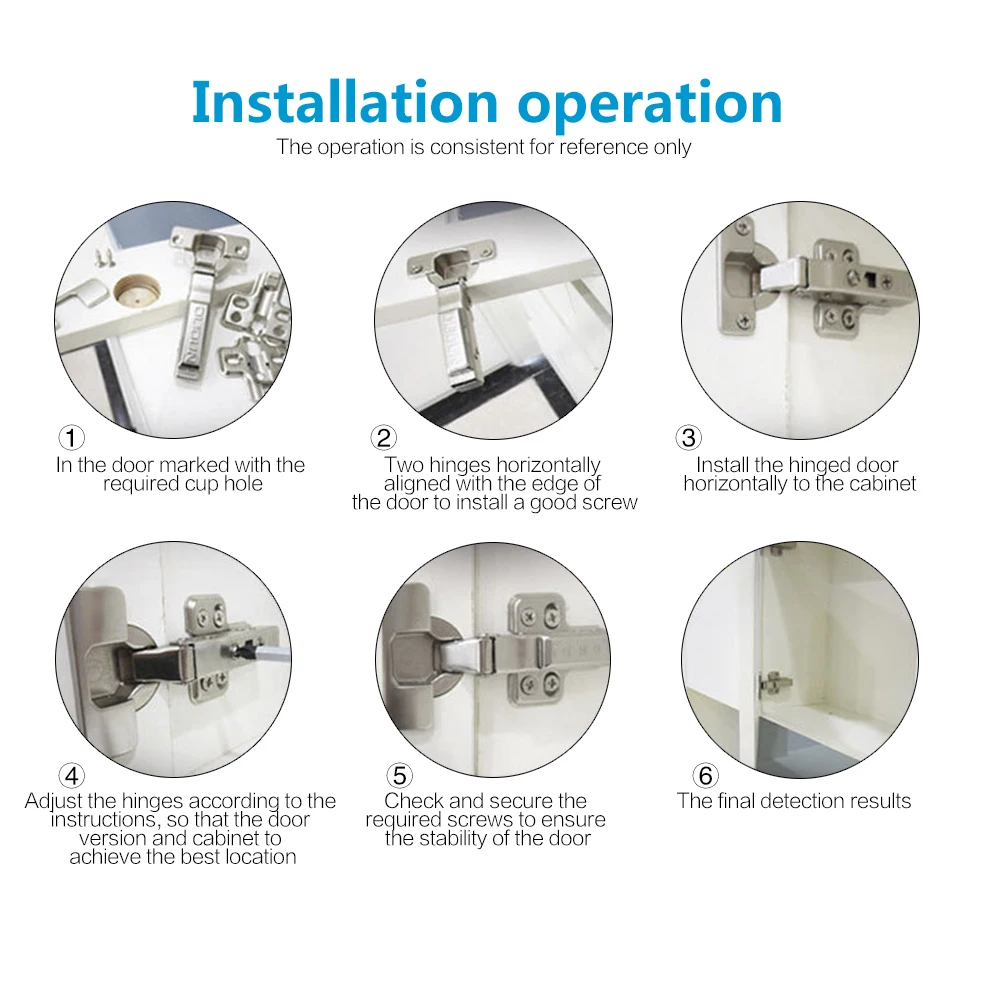 Installation operation
The operation is consistent for reference only

①
In the door marked with the required cup hole

②
Two hinges horizontally aligned with the edge of the door to install a good screw

③
Install the hinged door horizontally to the cabinet

④
Adjust the hinges according to the instructions, so that the door version and cabinet to achieve the best location

⑤
Check and secure the required screws to ensure the stability of the door

⑥
The final detection results