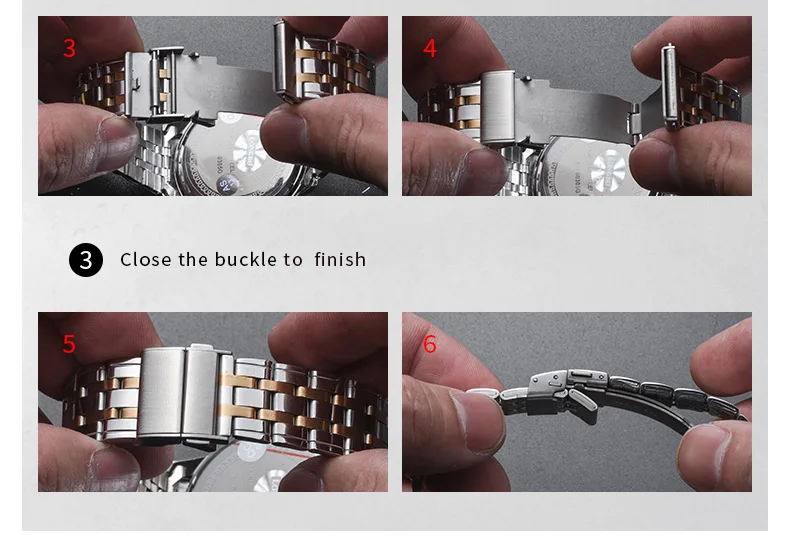 3

4

3 Close the buckle to finish

5

6