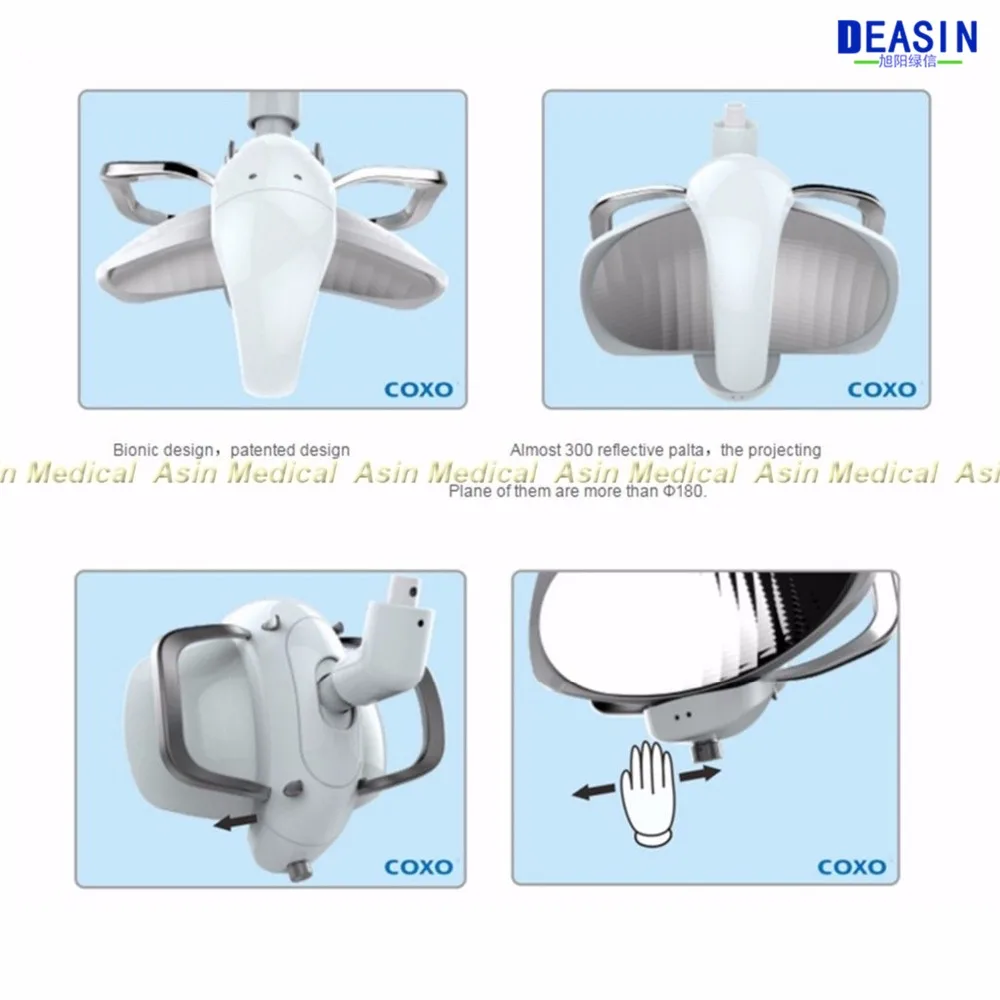 DEASIN
旭阳绿信

COXO

COXO

Bionic design，patented design

Almost 300 reflective palta，the projecting Plane of them are more than Φ180.

n Medical Asin Medical Asin Medical Asin Medical Asin Medical Asi

COXO

COXO