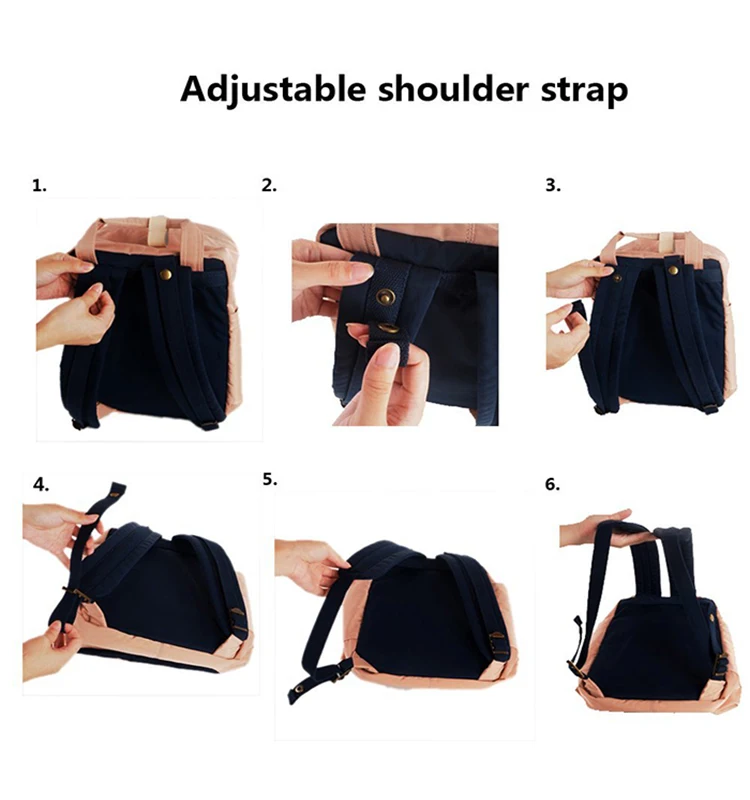 Adjustable shoulder strap

1.

2.

3.

4.

5.

6.