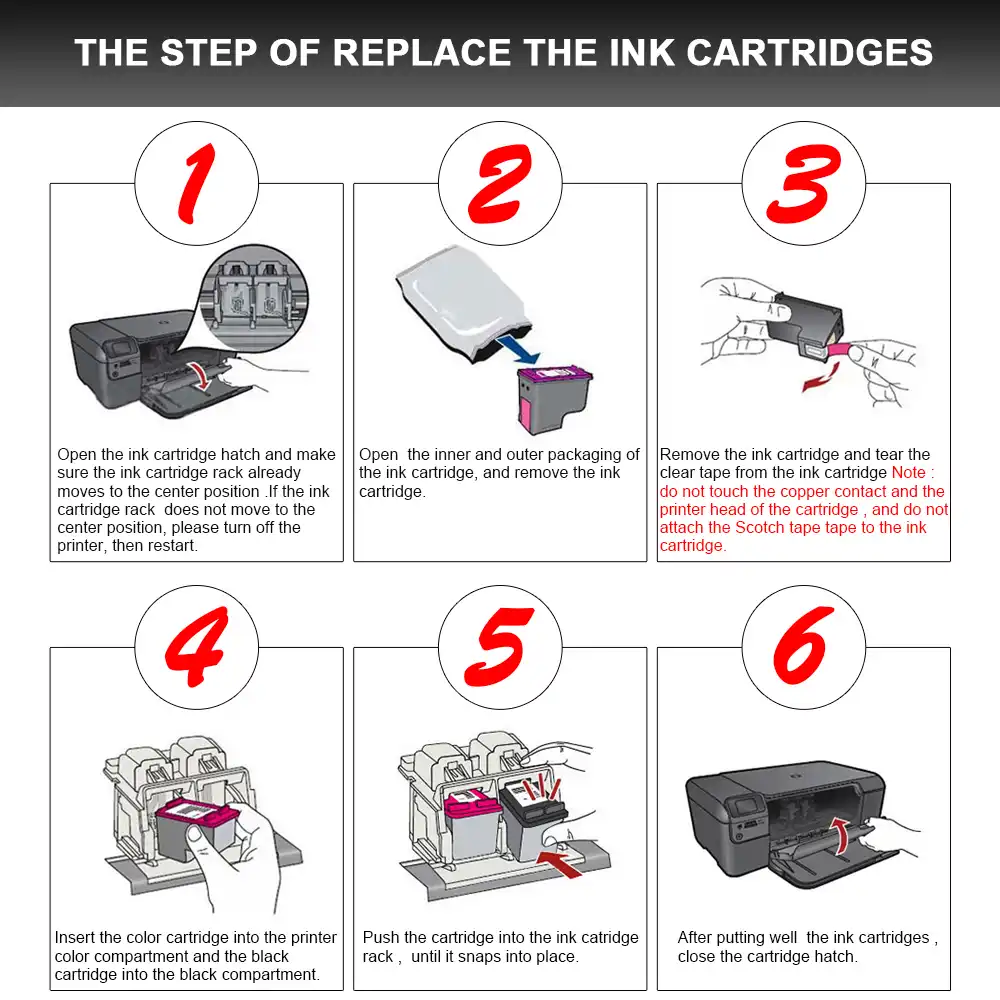 THE STEP OF REPLACE THE INK CARTRIDGES

1

Open the ink cartridge hatch and make sure the ink cartridge rack already moves to the center position .If the ink cartridge rack does not move to the center position, please turn off the printer, then restart.

2

Open the inner and outer packaging of the ink cartridge, and remove the ink cartridge.

3

Remove the ink cartridge and tear the clear tape from the ink cartridge Note : do not touch the copper contact and the printer head of the cartridge , and do not attach the Scotch tape tape to the ink cartridge.

4

Insert the color cartridge into the printer color compartment and the black cartridge into the black compartment.

5

Push the cartridge into the ink catridge rack , until it snaps into place.

6

After putting well the ink cartridges , close the cartridge hatch.