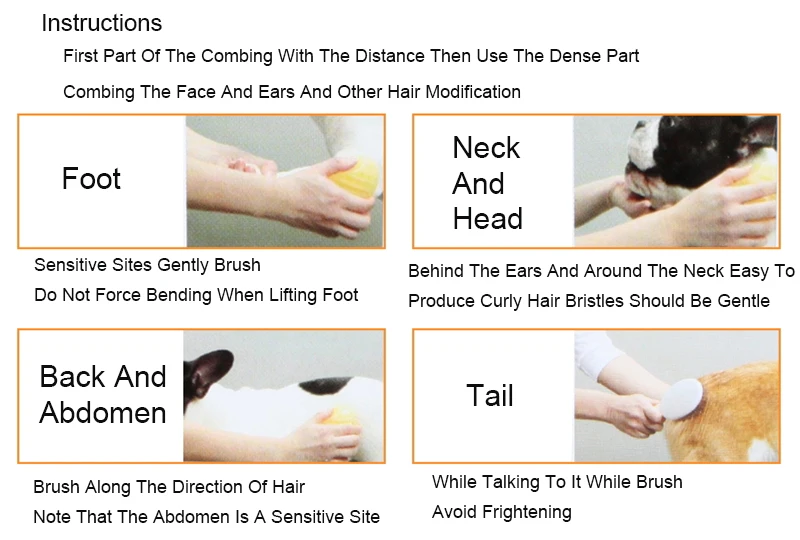 Instructions

First Part Of The Combing With The Distance Then Use The Dense Part

Combing The Face And Ears And Other Hair Modification

Foot

Sensitive Sites Gently Brush
Do Not Force Bending When Lifting Foot

Neck And Head

Behind The Ears And Around The Neck Easy To Produce Curly Hair Bristles Should Be Gentle

Back And Abdomen

Brush Along The Direction Of Hair
Note That The Abdomen Is A Sensitive Site

Tail

While Talking To It While Brush
Avoid Frightening