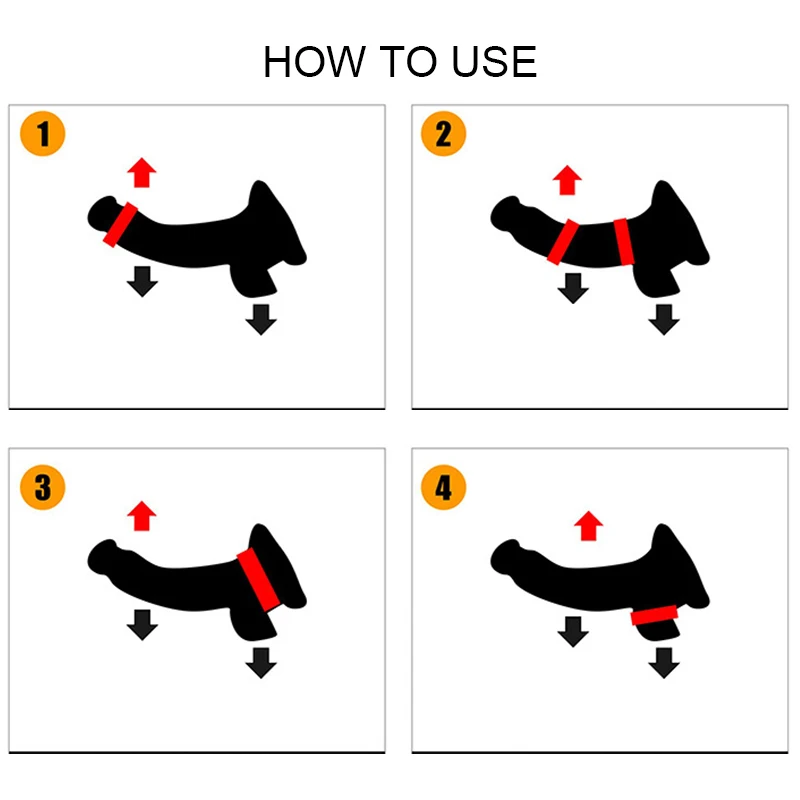 HOW TO USE

1

2

3

4