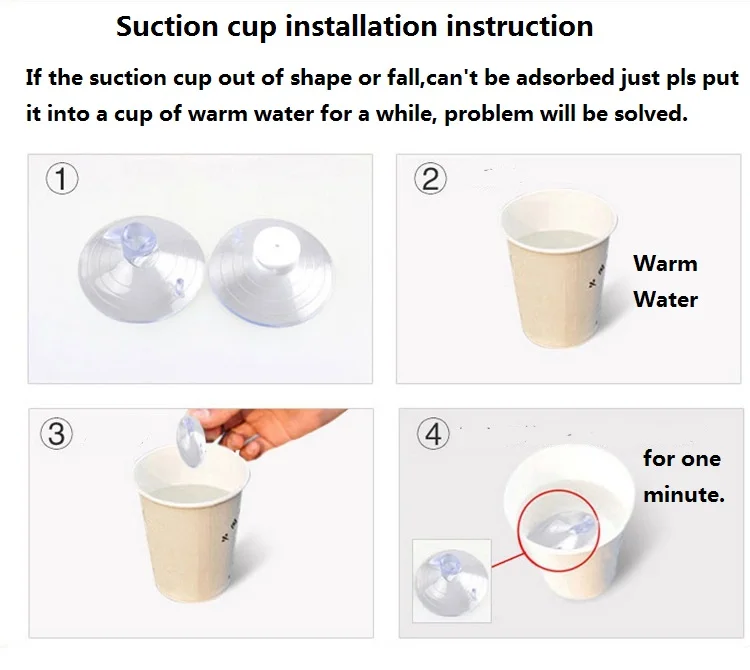 Suction cup installation instruction

If the suction cup out of shape or fall,can't be adsorbed just pls put it into a cup of warm water for a while, problem will be solved.

①

②

Warm Water

③

④

for one minute.