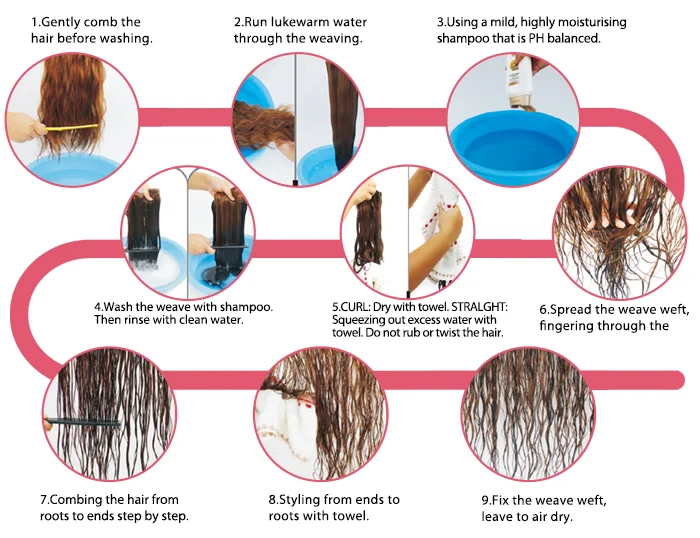 1.Gently comb the hair before washing.

2.Run lukewarm water through the weaving.

3.Using a mild, highly moisturising shampoo that is PH balanced.

4.Wash the weave with shampoo. Then rinse with clean water.

5.CURL: Dry with towel. STRALGHT: Squeezing out excess water with towel. Do not rub or twist the hair.

6.Spread the weave weft, fingering through the

7.Combing the hair from roots to ends step by step.

8.Styling from ends to roots with towel.

9.Fix the weave weft, leave to air dry.