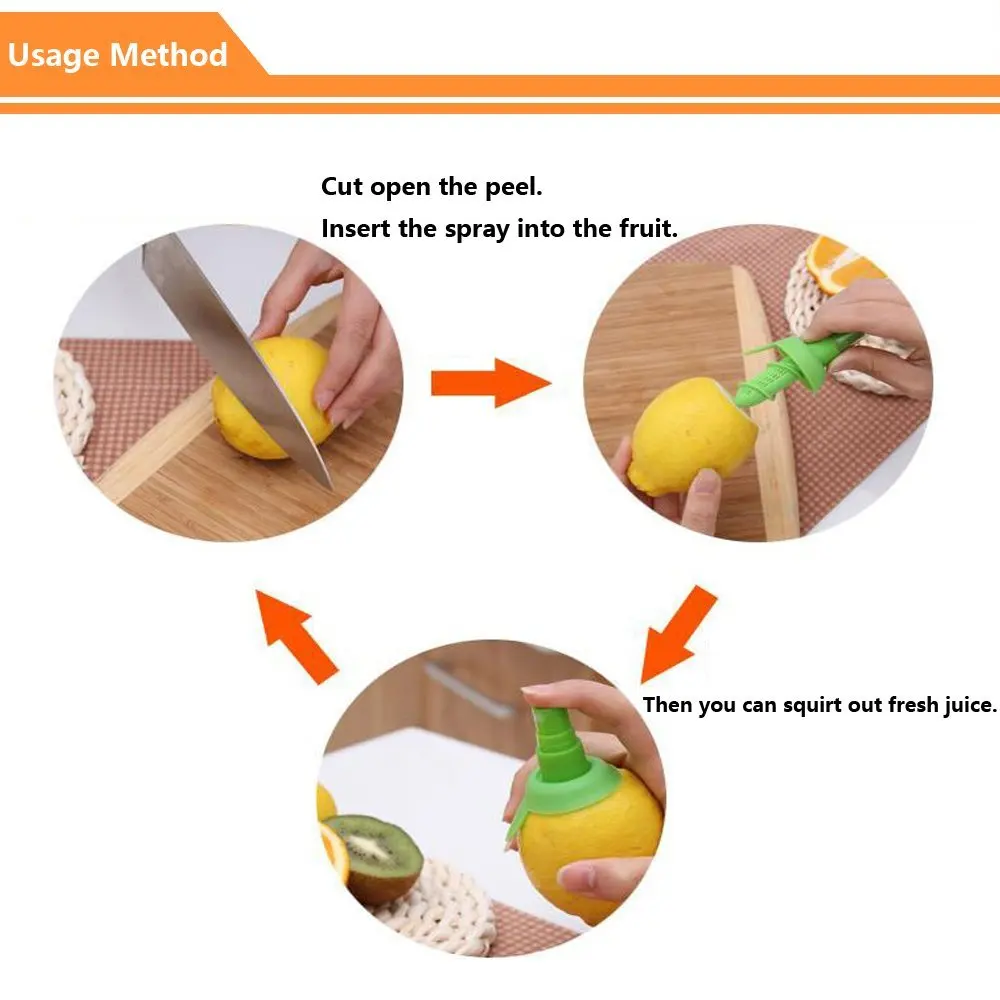 Usage Method

Cut open the peel.
Insert the spray into the fruit.

Then you can squirt out fresh juice.