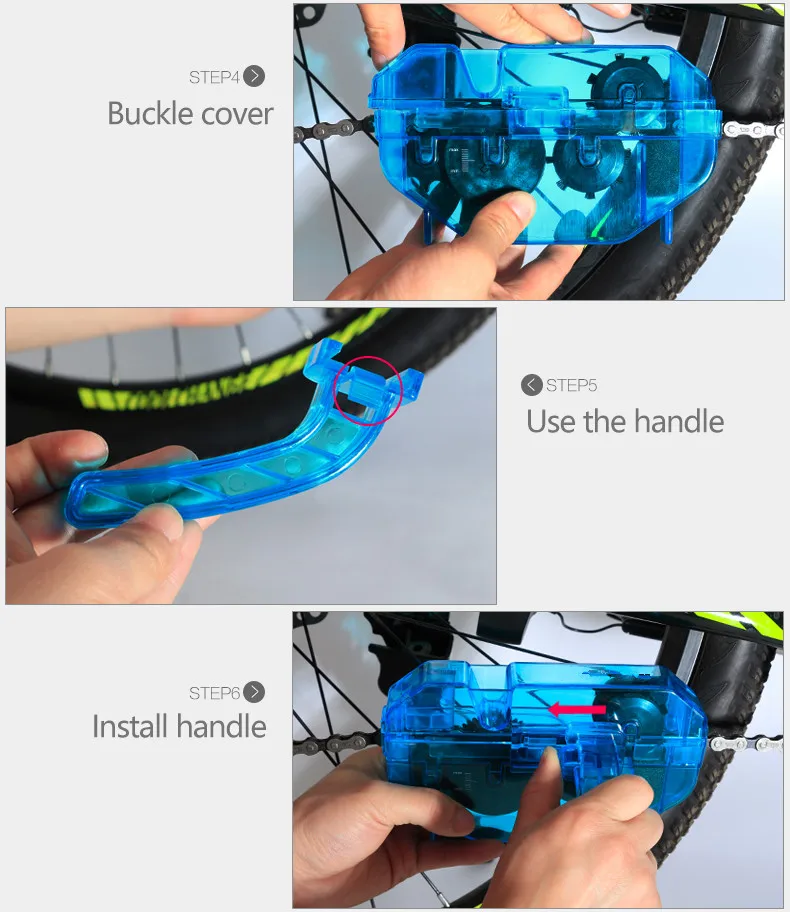 STEP4

Buckle cover

STEP5

Use the handle

STEP6

Install handle