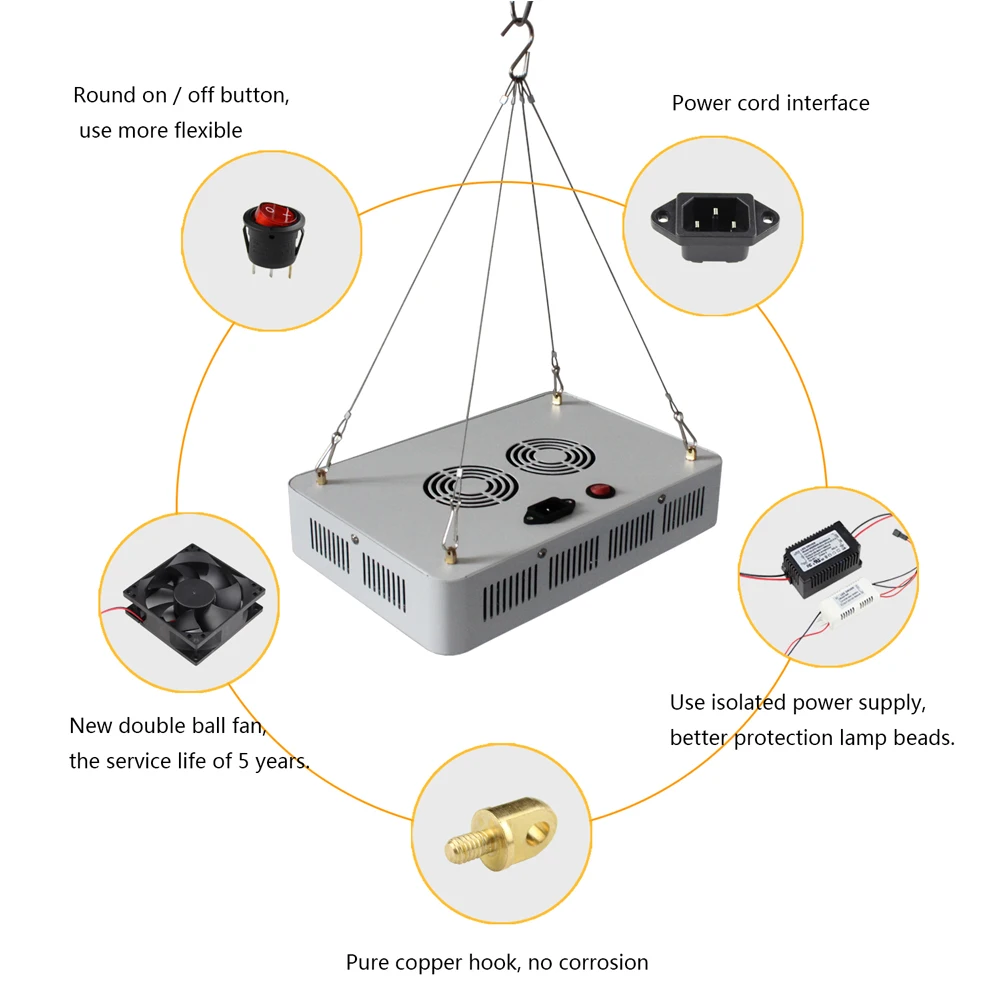 Round on / off button,
use more flexible

Power cord interface

New double ball fan,
the service life of 5 years.

Use isolated power supply,
better protection lamp beads.

Pure copper hook, no corrosion