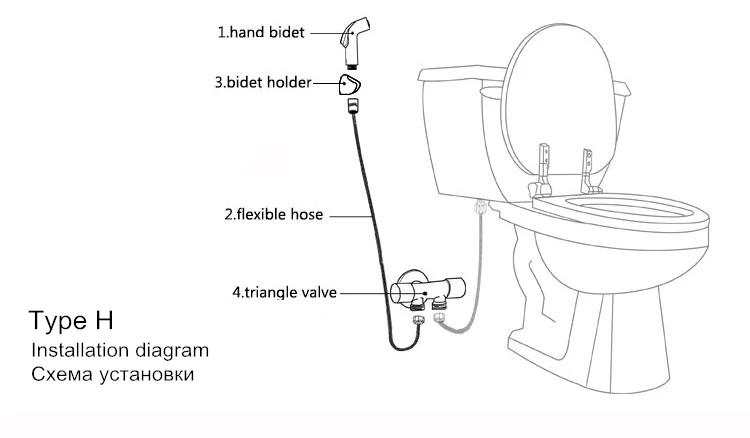 1.hand bidet

3.bidet holder

2.flexible hose

4.triangle valve

Type H

Installation diagram

Схема установки