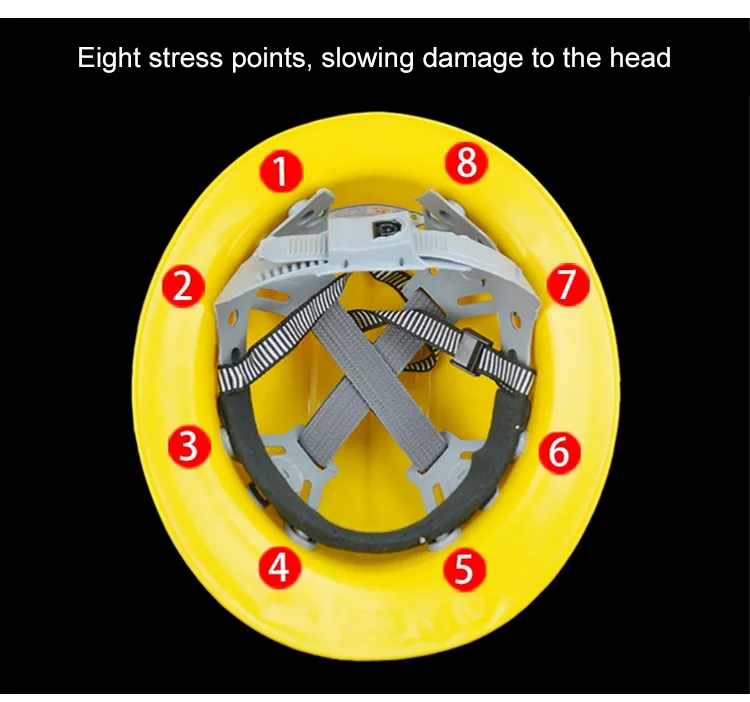 Eight stress points, slowing damage to the head

1
8
2
7
3
6
4
5