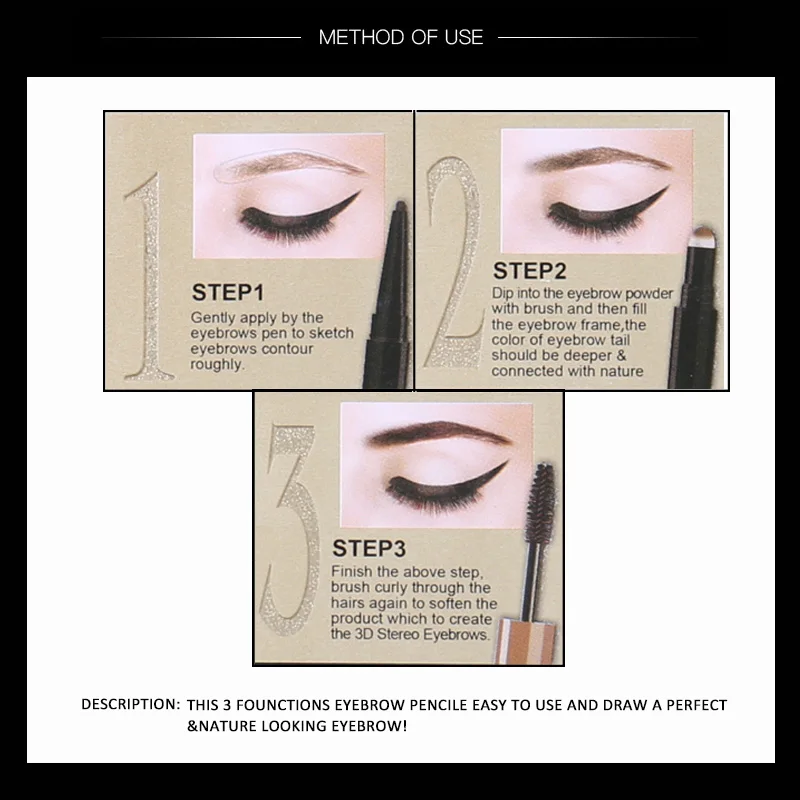 METHOD OF USE

1

STEP1

Gently apply by the eyebrows pen to sketch eyebrows contour roughly.

2

STEP2

Dip into the eyebrow powder with brush and then fill the eyebrow frame,the color of eyebrow tail should be deeper & connected with nature

3

STEP3

Finish the above step, brush curly through the hairs again to soften the product which to create the 3D Stereo Eyebrows.

DESCRIPTION: THIS 3 FOUNCTIONS EYEBROW PENCILE EASY TO USE AND DRAW A PERFECT &NATURE LOOKING EYEBROW!