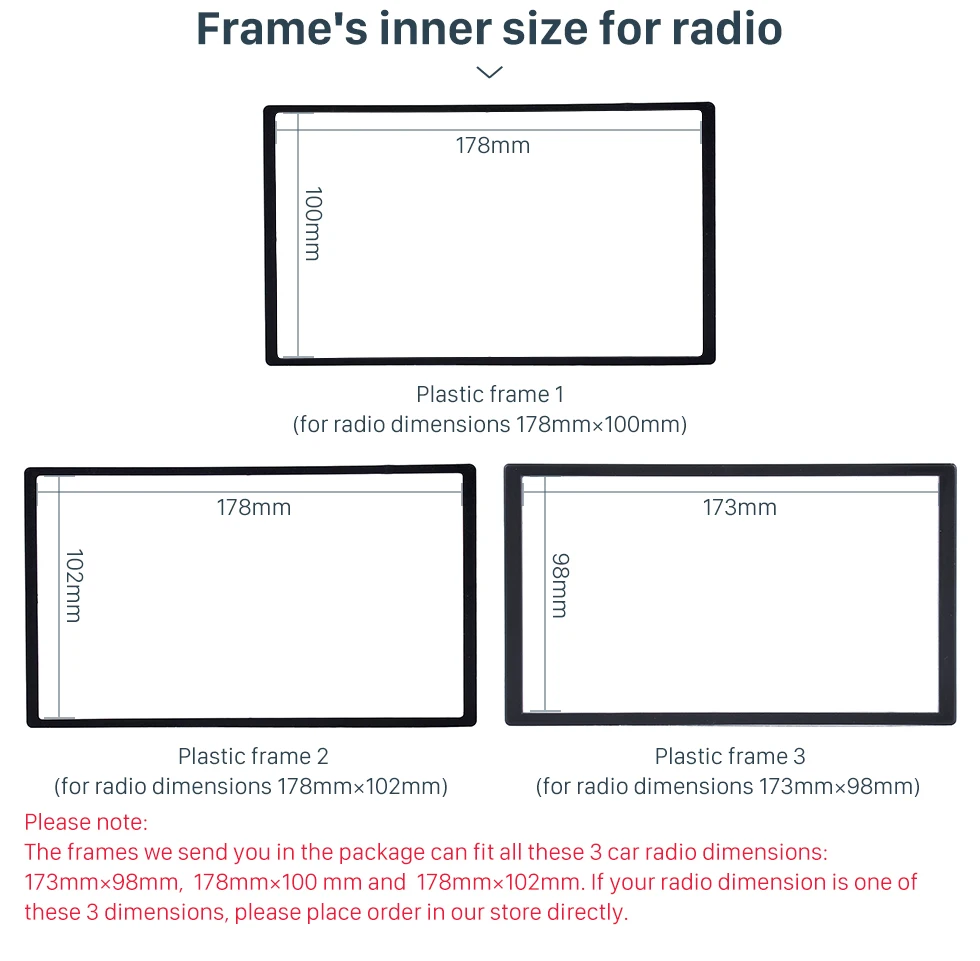 Frame's inner size for radio

178mm

100mm

Plastic frame 1
(for radio dimensions 178mm×100mm)

178mm

102mm

Plastic frame 2
(for radio dimensions 178mm×102mm)

173mm

98mm

Plastic frame 3
(for radio dimensions 173mm×98mm)

Please note:
The frames we send you in the package can fit all these 3 car radio dimensions: 173mm×98mm, 178mm×100 mm and 178mm×102mm. If your radio dimension is one of these 3 dimensions, please place order in our store directly.