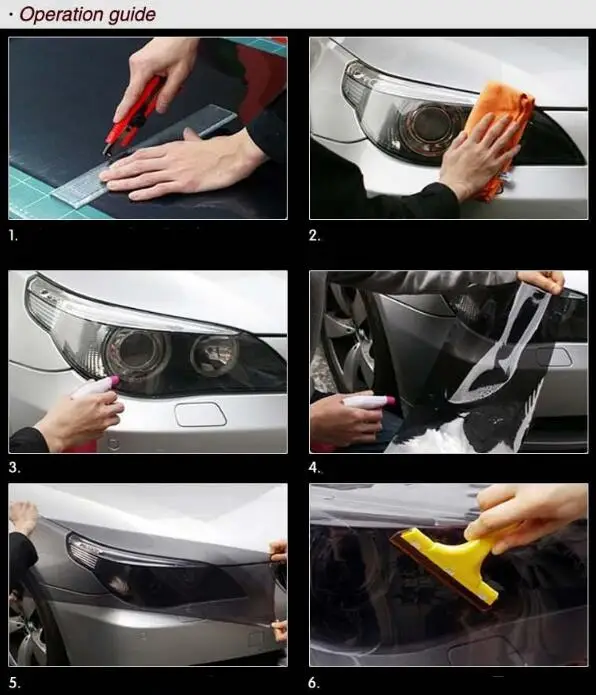 · Operation guide

1.

2.

3.

4.

5.

6.