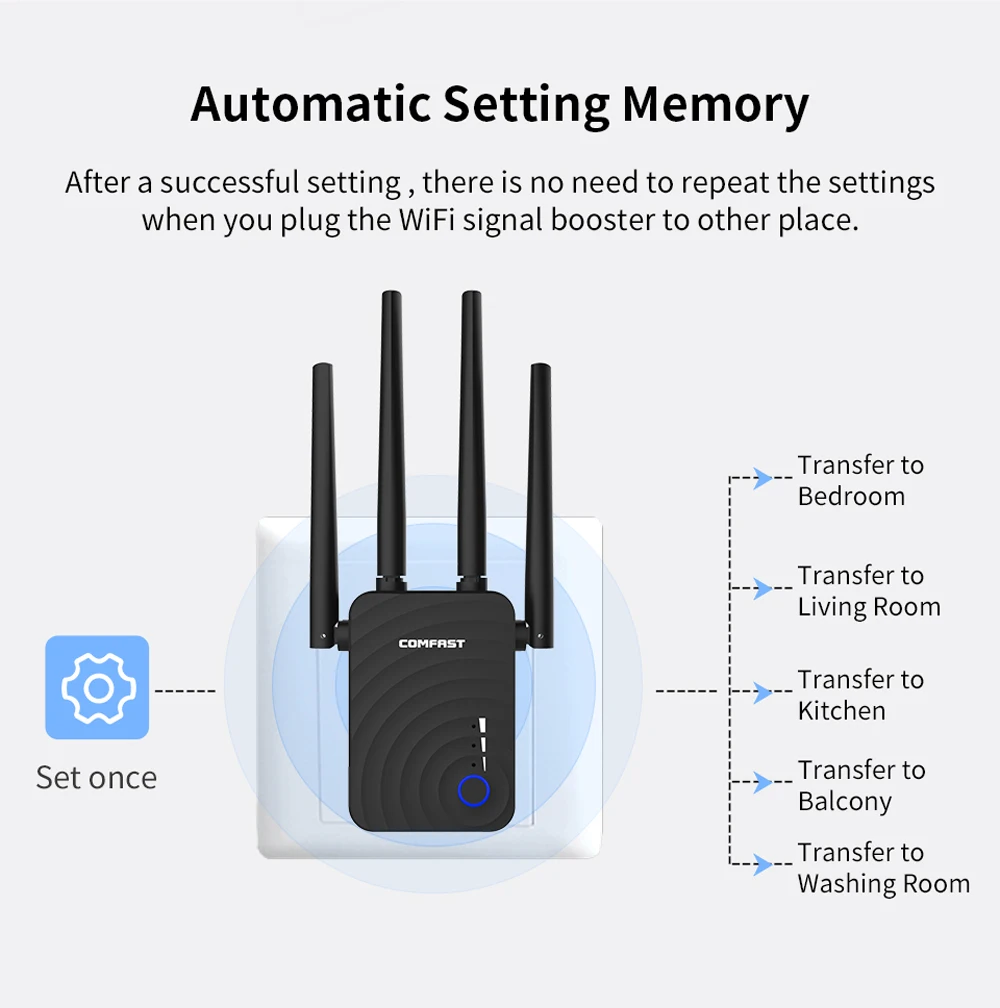 Automatic Setting Memory

After a successful setting , there is no need to repeat the settings when you plug the WiFi signal booster to other place.

COMFAST

Set once

Transfer to Bedroom

Transfer to Living Room

Transfer to Kitchen

Transfer to Balcony

Transfer to Washing Room