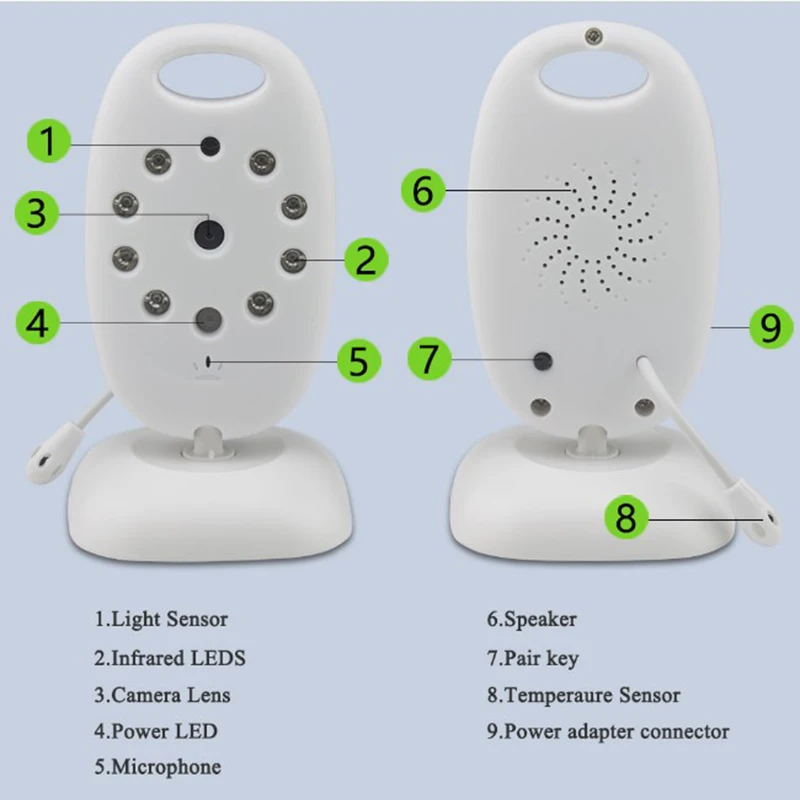 1
3
2
4
5
6
7
9
8

1.Light Sensor
2.Infrared LEDS
3.Camera Lens
4.Power LED
5.Microphone

6.Speaker
7.Pair key
8.Temperaure Sensor
9.Power adapter connector